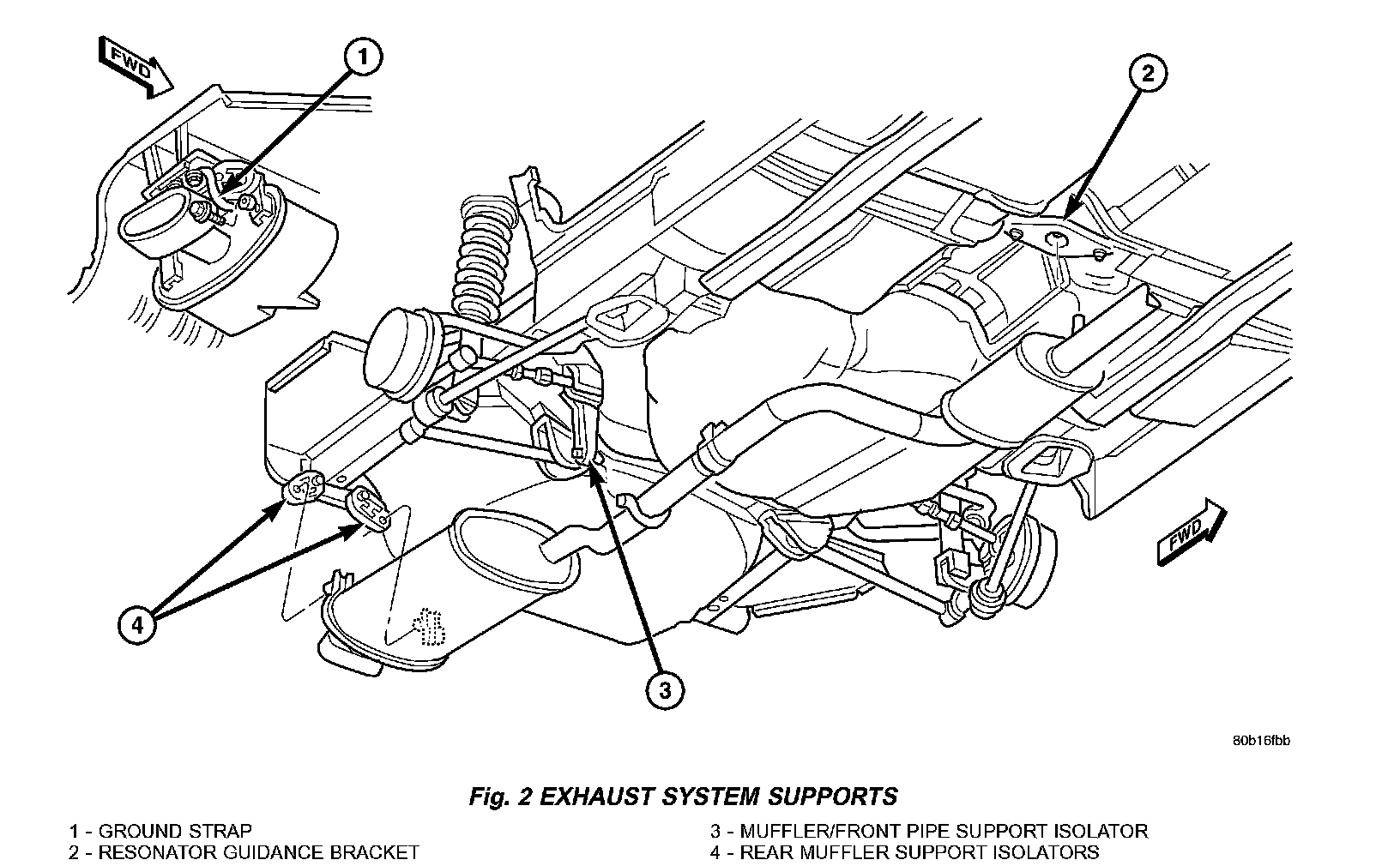 FWD

1

2

FWD

4

3

80b16fbb

Fig. 2 EXHAUST SYSTEM SUPPORTS

1 - GROUND STRAP
2 - RESONATOR GUIDANCE BRACKET

3 - MUFFLER/FRONT PIPE SUPPORT ISOLATOR
4 - REAR MUFFLER SUPPORT ISOLATORS