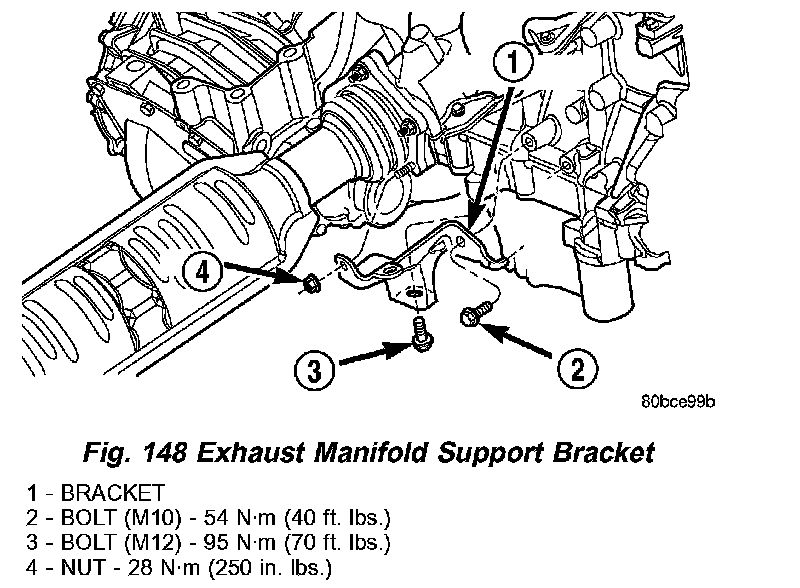 1

4

3

2

80bce99b

Fig. 148 Exhaust Manifold Support Bracket

1 - BRACKET
2 - BOLT (M10) - 54 N·m (40 ft. lbs.)
3 - BOLT (M12) - 95 N·m (70 ft. lbs.)
4 - NUT - 28 N·m (250 in. lbs.)