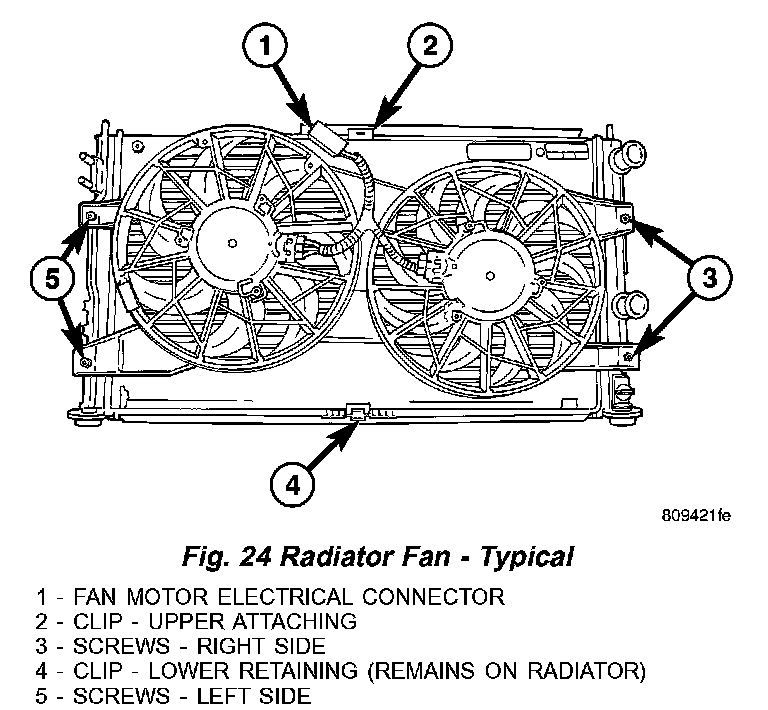 1

2

5

3

4

809421fe

Fig. 24 Radiator Fan - Typical

1 - FAN MOTOR ELECTRICAL CONNECTOR
2 - CLIP - UPPER ATTACHING
3 - SCREWS - RIGHT SIDE
4 - CLIP - LOWER RETAINING (REMAINS ON RADIATOR)
5 - SCREWS - LEFT SIDE