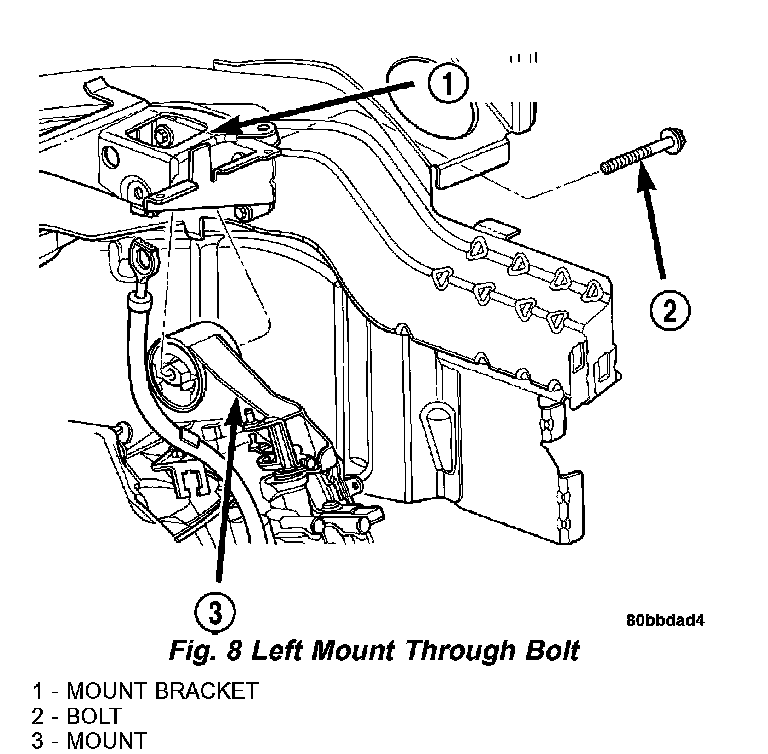 1

2

3

80bbdad4

Fig. 8 Left Mount Through Bolt

1 - MOUNT BRACKET
2 - BOLT
3 - MOUNT