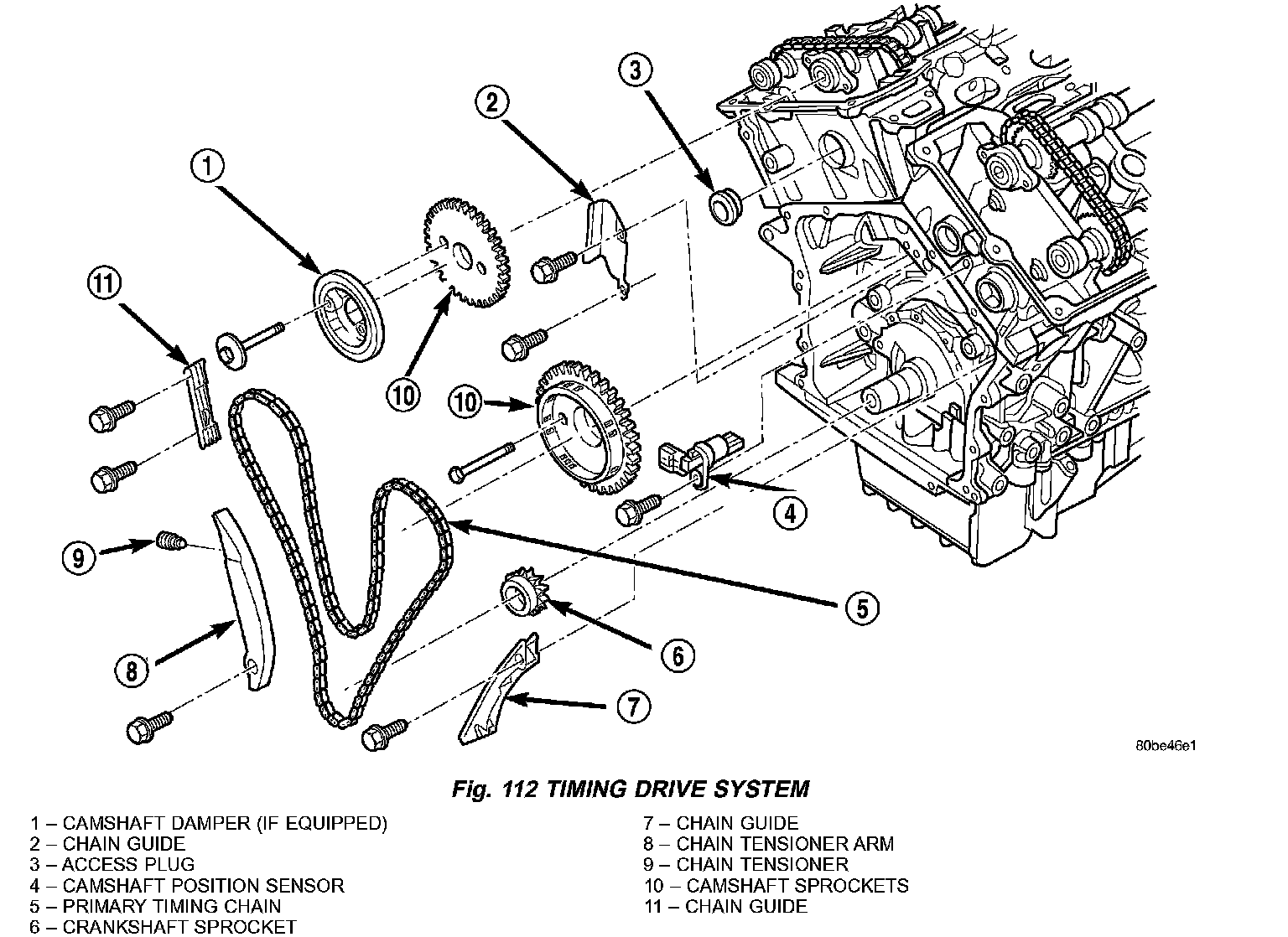 3
2
1
11
10
10
4
9
5
6
8
7
80be46e1

Fig. 112 TIMING DRIVE SYSTEM

1 – CAMSHAFT DAMPER (IF EQUIPPED)
2 – CHAIN GUIDE
3 – ACCESS PLUG
4 – CAMSHAFT POSITION SENSOR
5 – PRIMARY TIMING CHAIN
6 – CRANKSHAFT SPROCKET

7 – CHAIN GUIDE
8 – CHAIN TENSIONER ARM
9 – CHAIN TENSIONER
10 – CAMSHAFT SPROCKETS
11 – CHAIN GUIDE