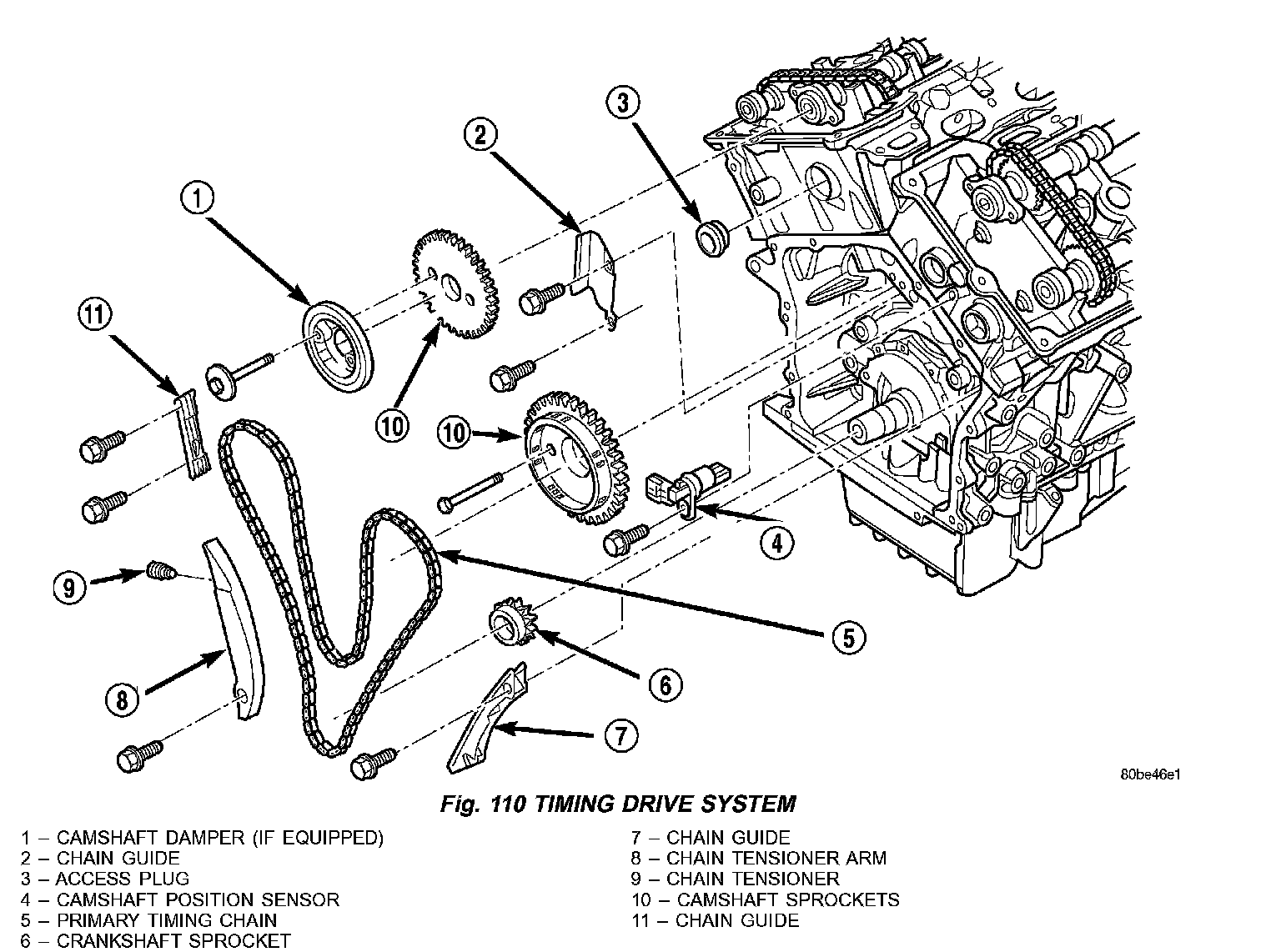 3
2
1
11
10
10
4
9
5
6
8
7
80be46e1

Fig. 110 TIMING DRIVE SYSTEM

1 – CAMSHAFT DAMPER (IF EQUIPPED)
2 – CHAIN GUIDE
3 – ACCESS PLUG
4 – CAMSHAFT POSITION SENSOR
5 – PRIMARY TIMING CHAIN
6 – CRANKSHAFT SPROCKET

7 – CHAIN GUIDE
8 – CHAIN TENSIONER ARM
9 – CHAIN TENSIONER
10 – CAMSHAFT SPROCKETS
11 – CHAIN GUIDE