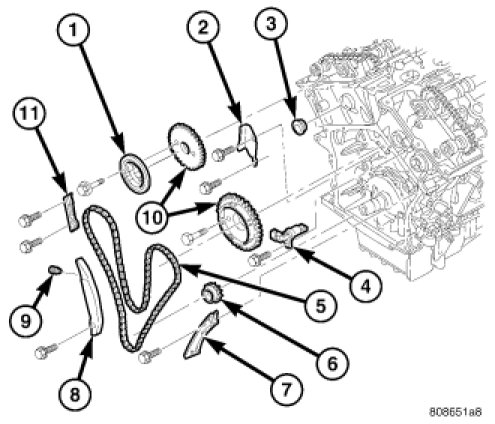 1
2
3
11
10
4
5
9
6
7
8
808651a8