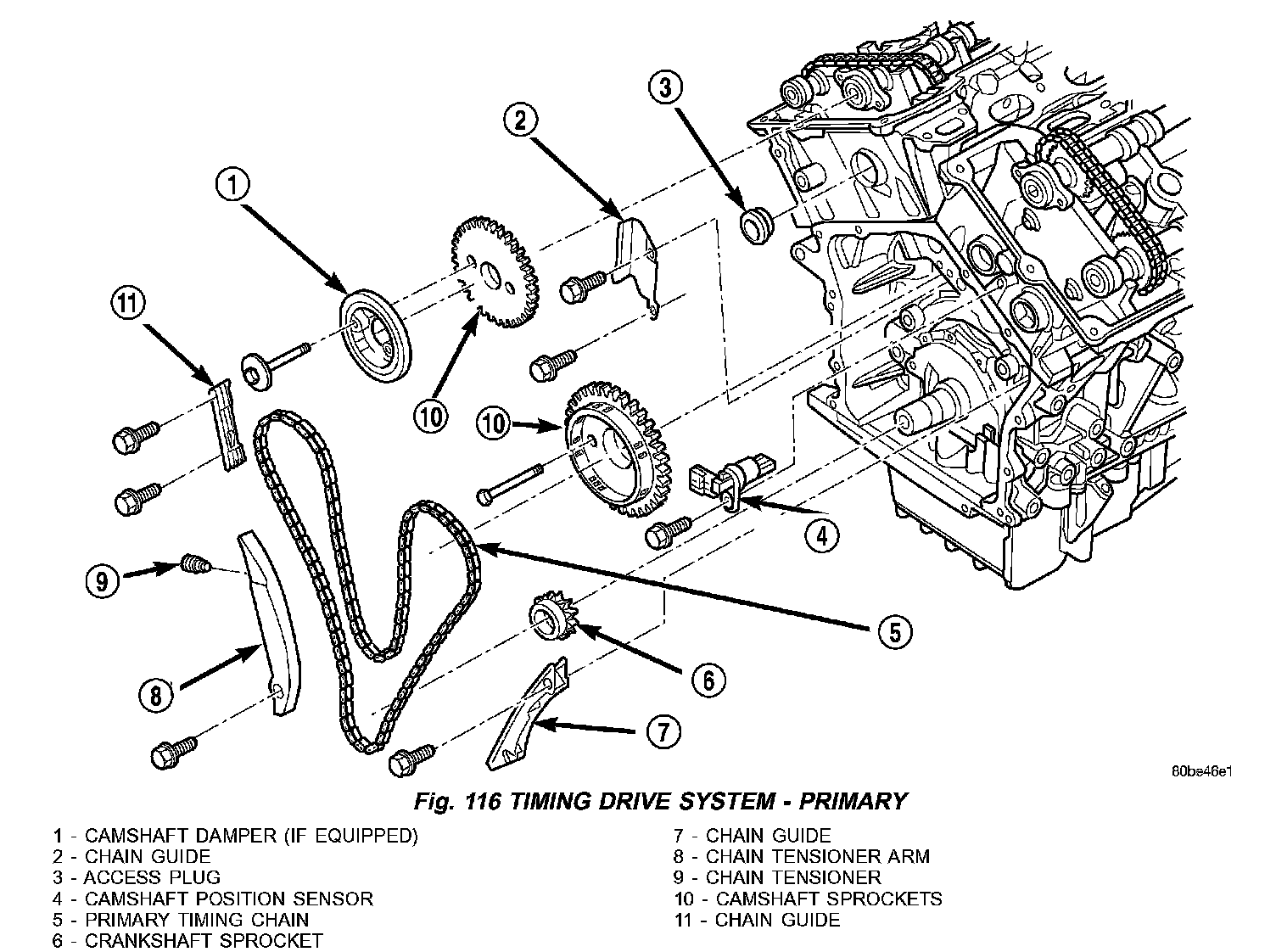 3
2
1
11
10
10
4
9
5
6
8
7
80be46e1

Fig. 116 TIMING DRIVE SYSTEM - PRIMARY

1 - CAMSHAFT DAMPER (IF EQUIPPED)
2 - CHAIN GUIDE
3 - ACCESS PLUG
4 - CAMSHAFT POSITION SENSOR
5 - PRIMARY TIMING CHAIN
6 - CRANKSHAFT SPROCKET

7 - CHAIN GUIDE
8 - CHAIN TENSIONER ARM
9 - CHAIN TENSIONER
10 - CAMSHAFT SPROCKETS
11 - CHAIN GUIDE