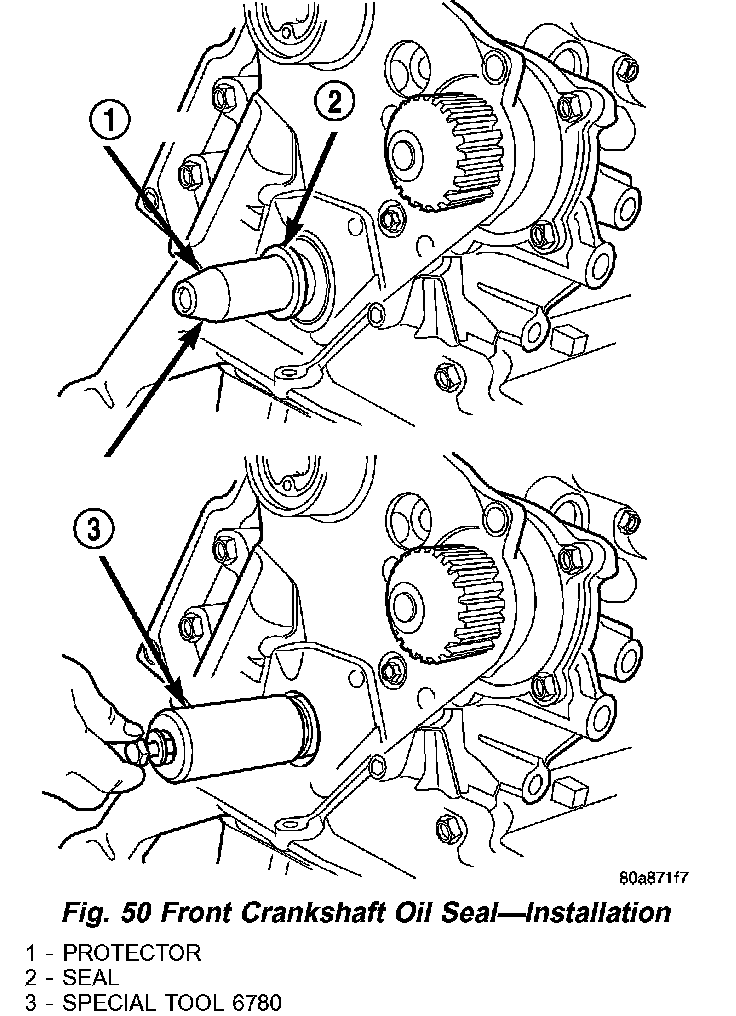 1

2

3

80a871f7

Fig. 50 Front Crankshaft Oil Seal—Installation

1 - PROTECTOR
2 - SEAL
3 - SPECIAL TOOL 6780