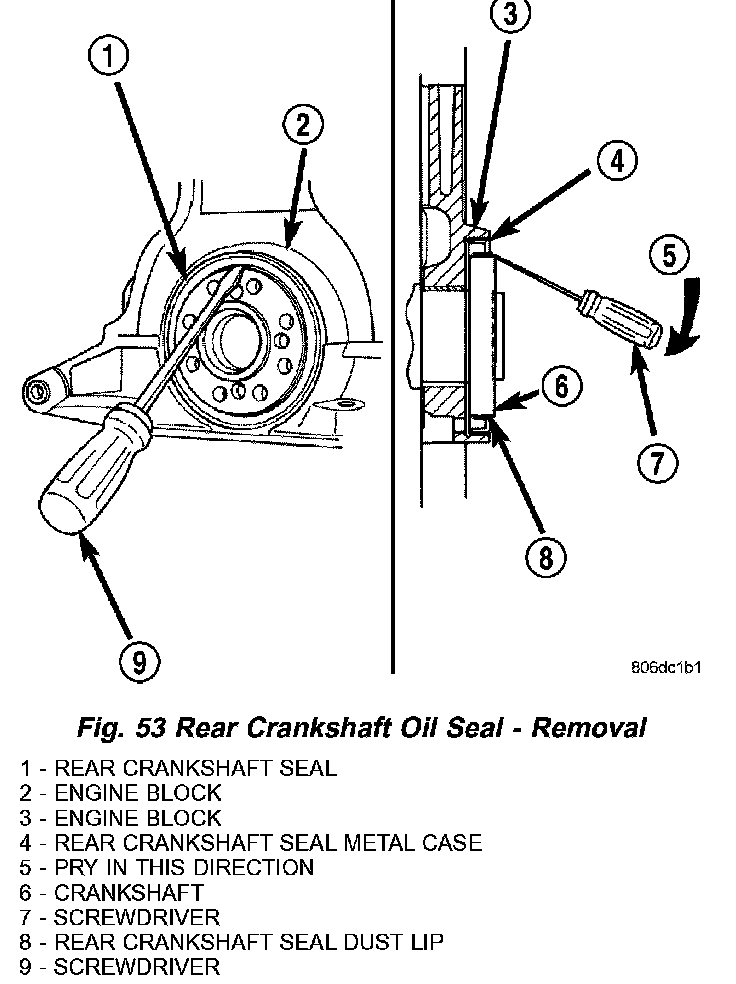 1
2
3
4
5
6
7
8
9

806dc1b1

Fig. 53 Rear Crankshaft Oil Seal - Removal

1 - REAR CRANKSHAFT SEAL
2 - ENGINE BLOCK
3 - ENGINE BLOCK
4 - REAR CRANKSHAFT SEAL METAL CASE
5 - PRY IN THIS DIRECTION
6 - CRANKSHAFT
7 - SCREWDRIVER
8 - REAR CRANKSHAFT SEAL DUST LIP
9 - SCREWDRIVER