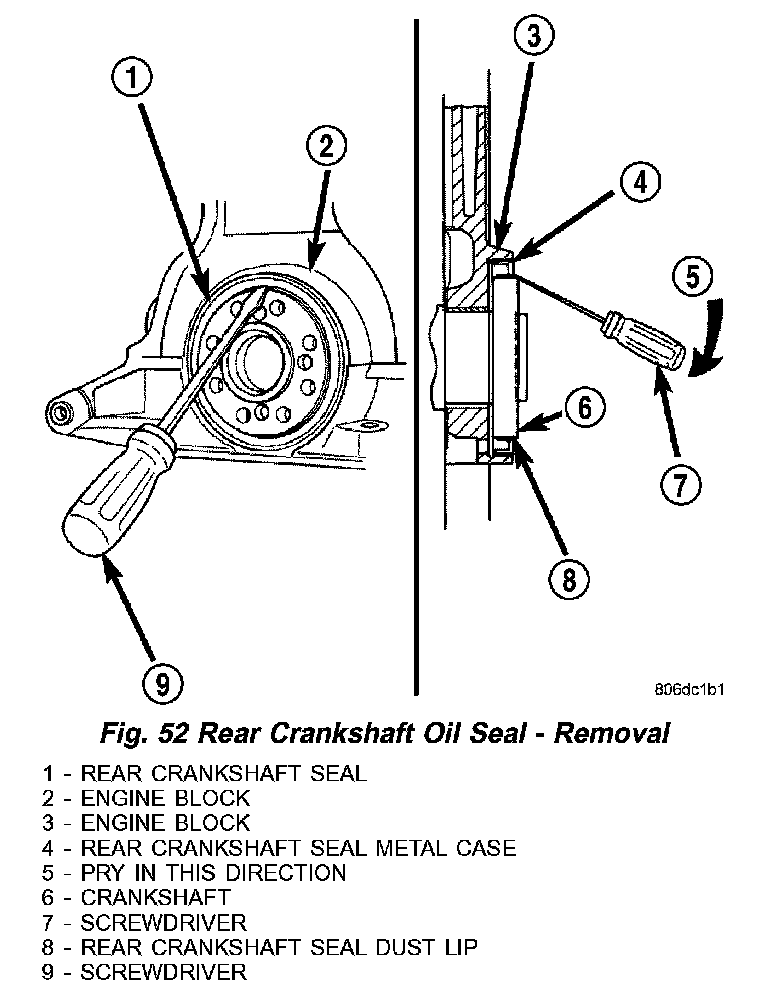 1
2
3
4
5
6
7
8
9
806dc1b1

Fig. 52 Rear Crankshaft Oil Seal - Removal

1 - REAR CRANKSHAFT SEAL
2 - ENGINE BLOCK
3 - ENGINE BLOCK
4 - REAR CRANKSHAFT SEAL METAL CASE
5 - PRY IN THIS DIRECTION
6 - CRANKSHAFT
7 - SCREWDRIVER
8 - REAR CRANKSHAFT SEAL DUST LIP
9 - SCREWDRIVER