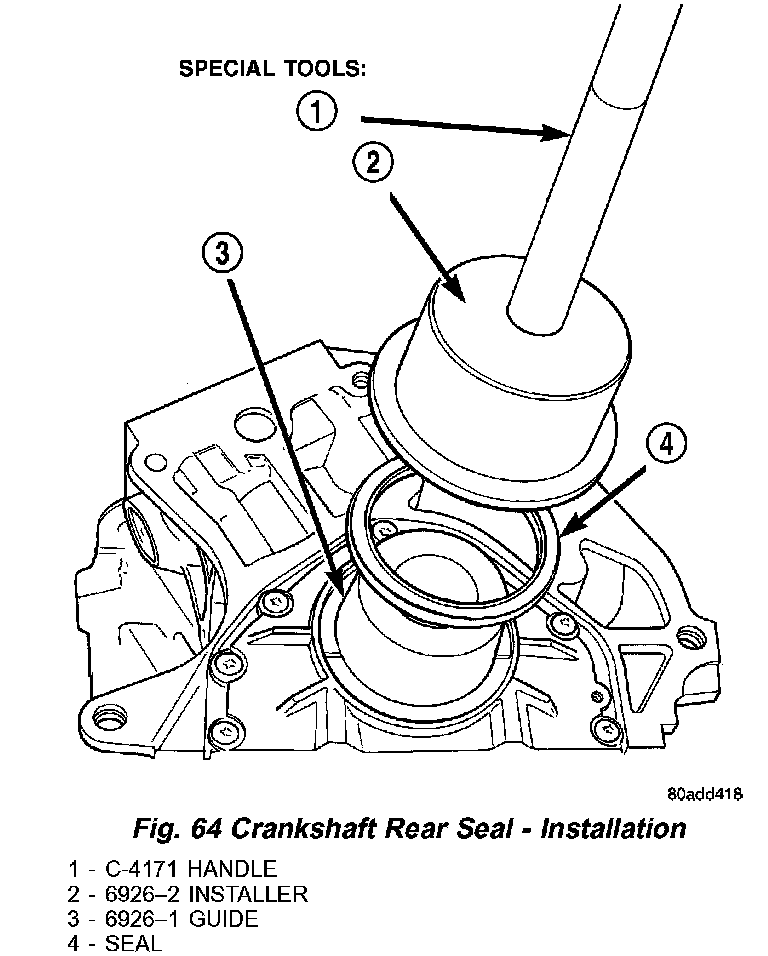 SPECIAL TOOLS:

1

2

3

4

80add418

Fig. 64 Crankshaft Rear Seal - Installation

1 - C-4171 HANDLE
2 - 6926–2 INSTALLER
3 - 6926–1 GUIDE
4 - SEAL