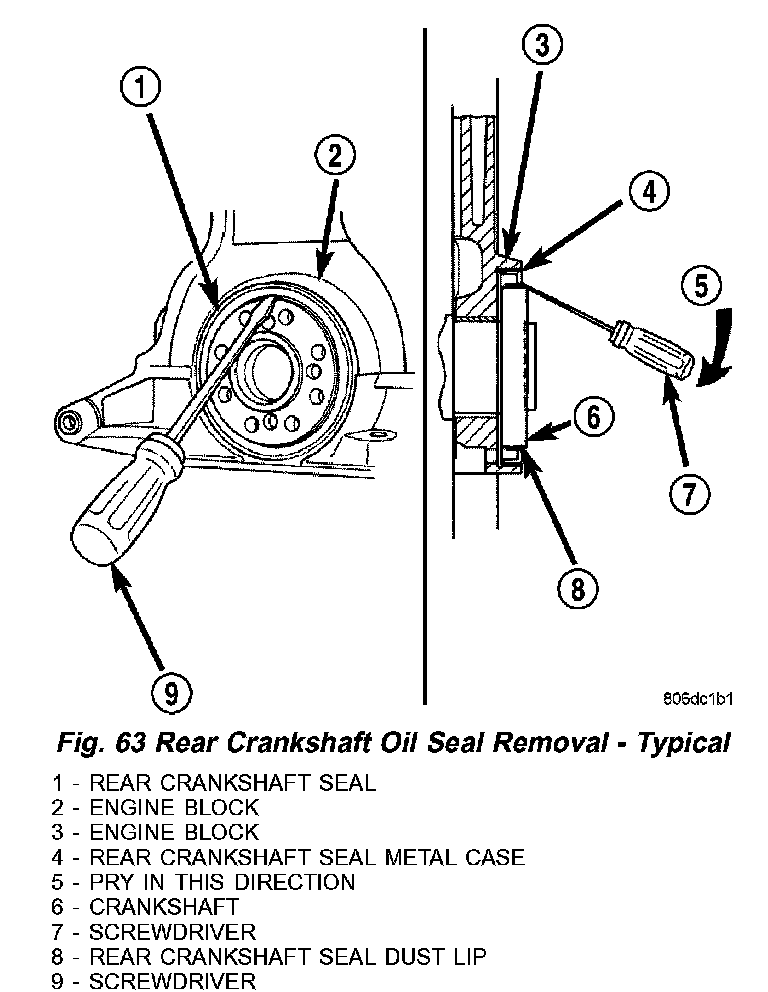 1
2
3
4
5
6
7
8
9
806dc1b1

Fig. 63 Rear Crankshaft Oil Seal Removal - Typical

1 - REAR CRANKSHAFT SEAL
2 - ENGINE BLOCK
3 - ENGINE BLOCK
4 - REAR CRANKSHAFT SEAL METAL CASE
5 - PRY IN THIS DIRECTION
6 - CRANKSHAFT
7 - SCREWDRIVER
8 - REAR CRANKSHAFT SEAL DUST LIP
9 - SCREWDRIVER