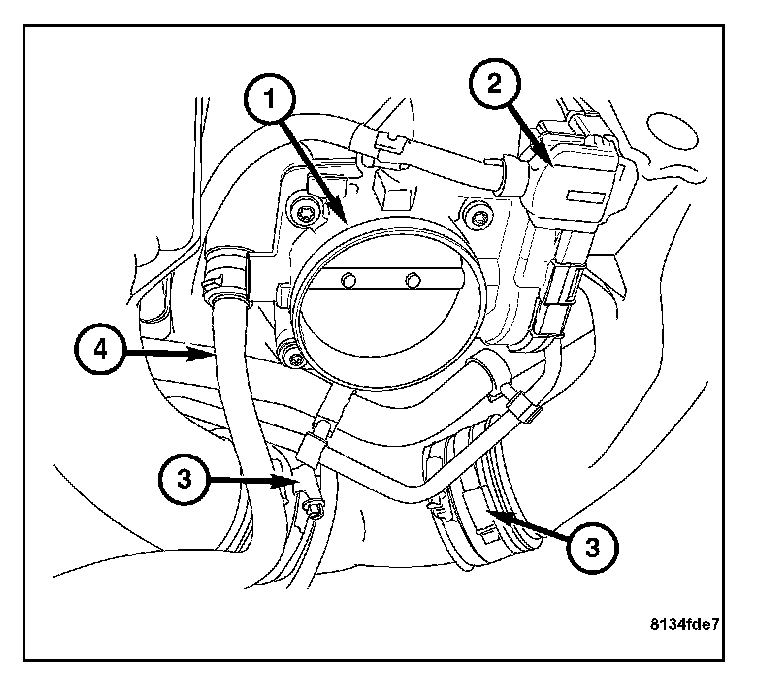 1
2
4
3
3
8134fde7