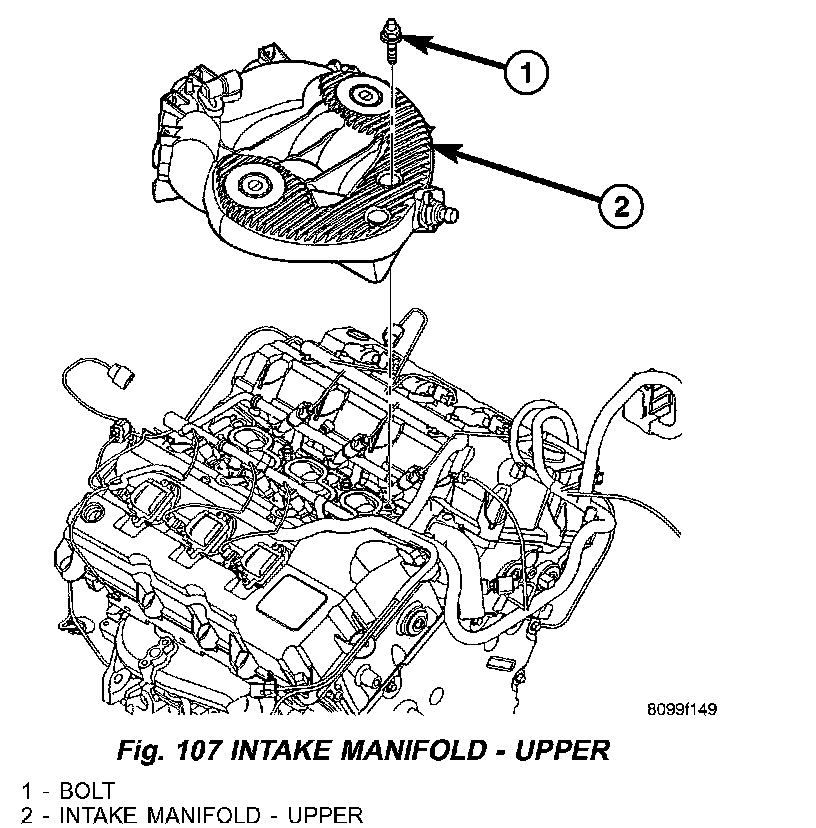 1

2

8099f149

Fig. 107 INTAKE MANIFOLD - UPPER

1 - BOLT
2 - INTAKE MANIFOLD - UPPER