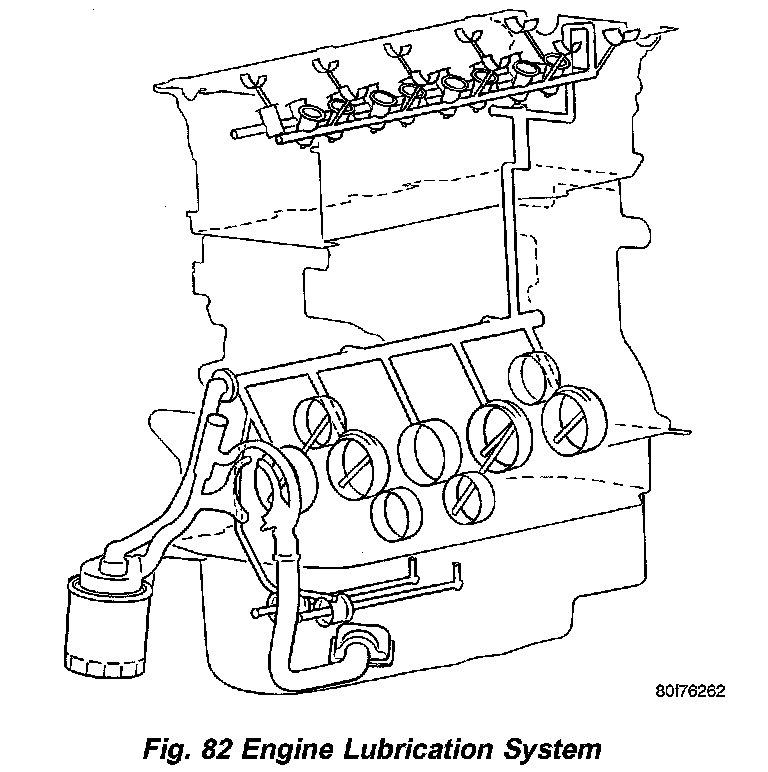 80f76262

Fig. 82 Engine Lubrication System