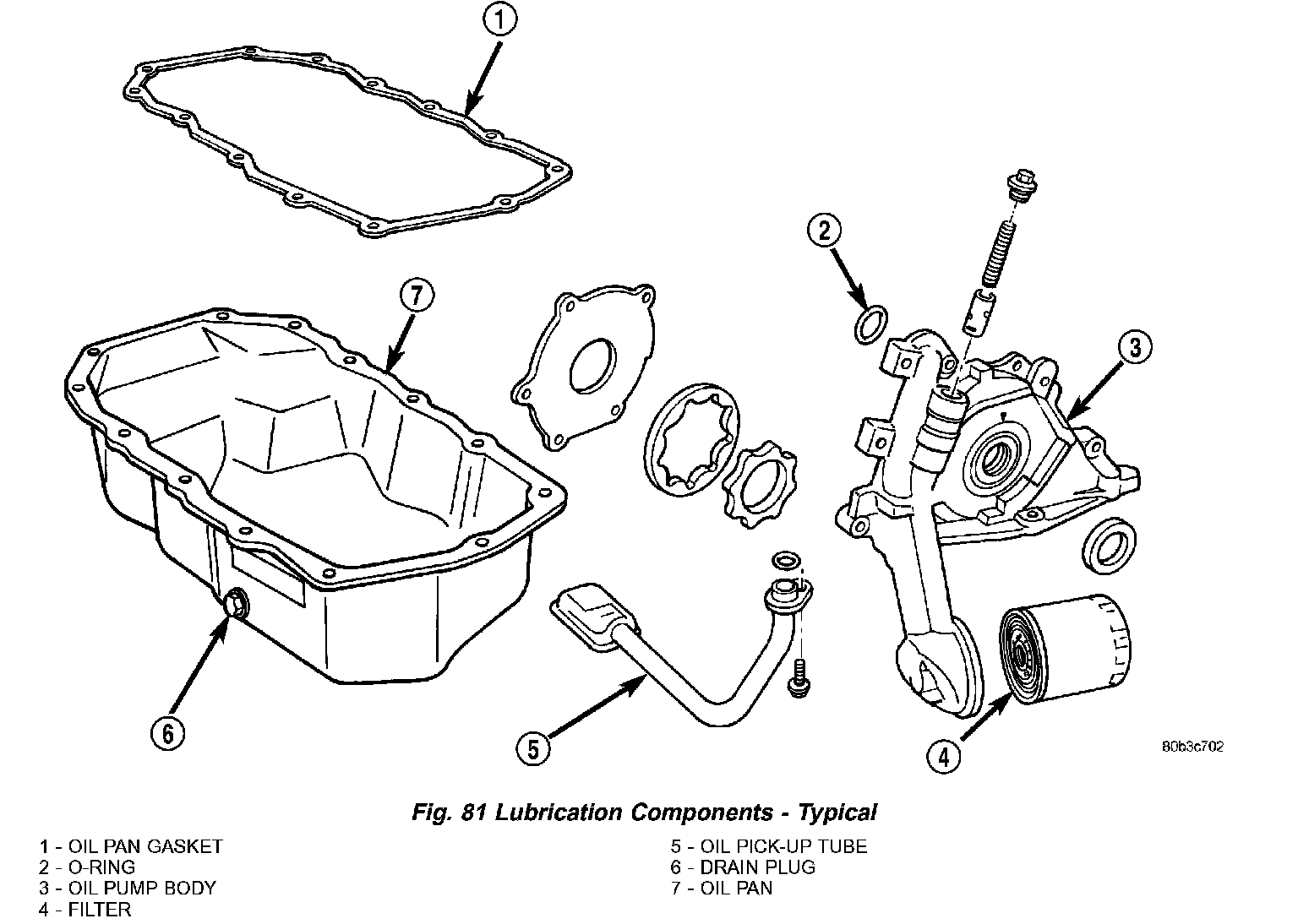 1

2

7

3

6

5

4

80b3c702

Fig. 81 Lubrication Components - Typical

1 - OIL PAN GASKET
2 - O-RING
3 - OIL PUMP BODY
4 - FILTER

5 - OIL PICK-UP TUBE
6 - DRAIN PLUG
7 - OIL PAN