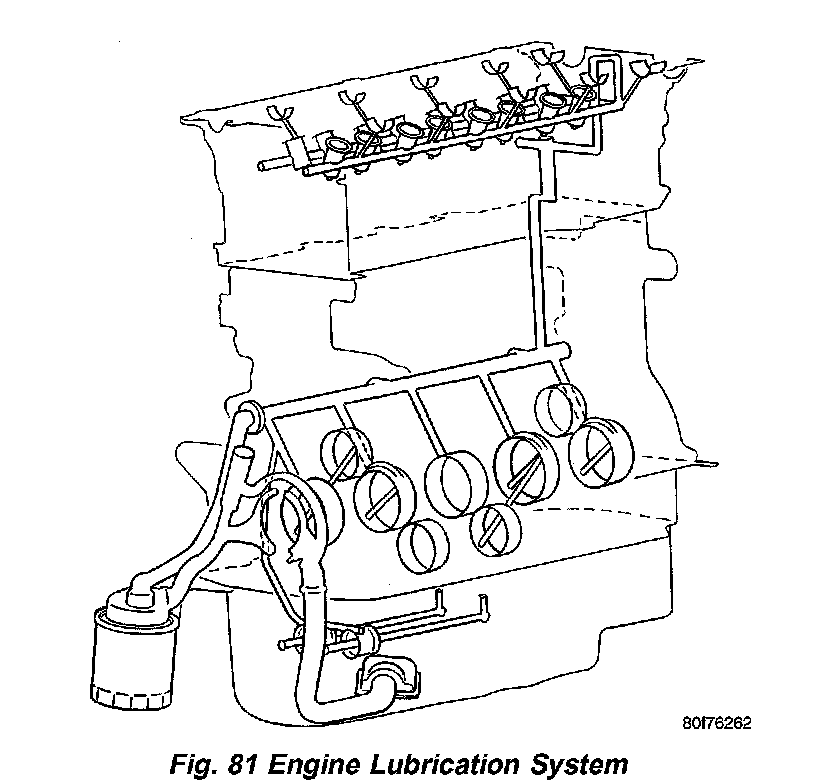 80f76262

Fig. 81 Engine Lubrication System