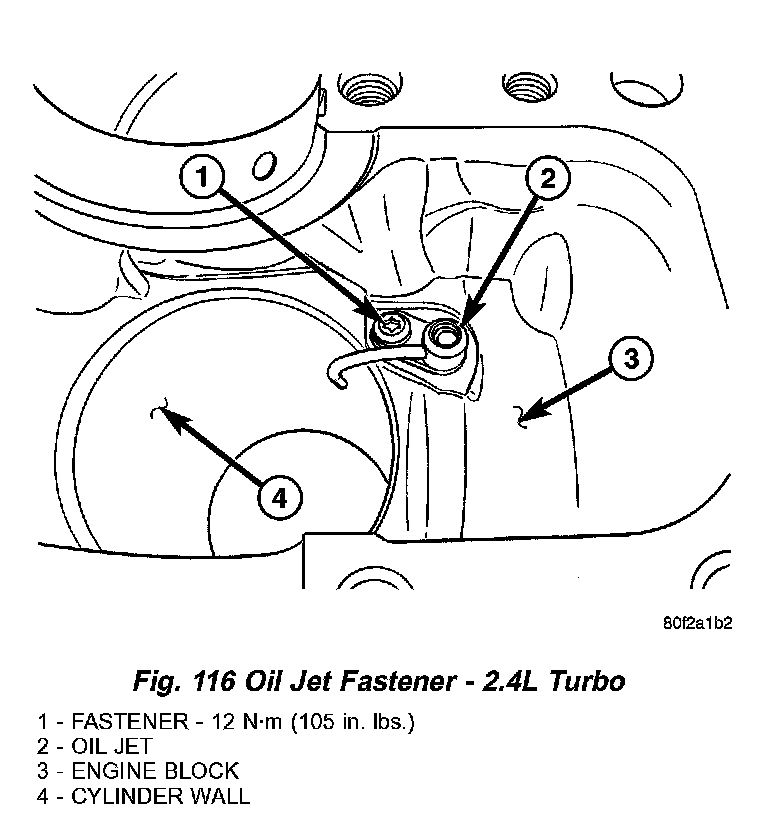 1
2
3
4

80f2a1b2

Fig. 116 Oil Jet Fastener - 2.4L Turbo

1 - FASTENER - 12 N·m (105 in. lbs.)
2 - OIL JET
3 - ENGINE BLOCK
4 - CYLINDER WALL