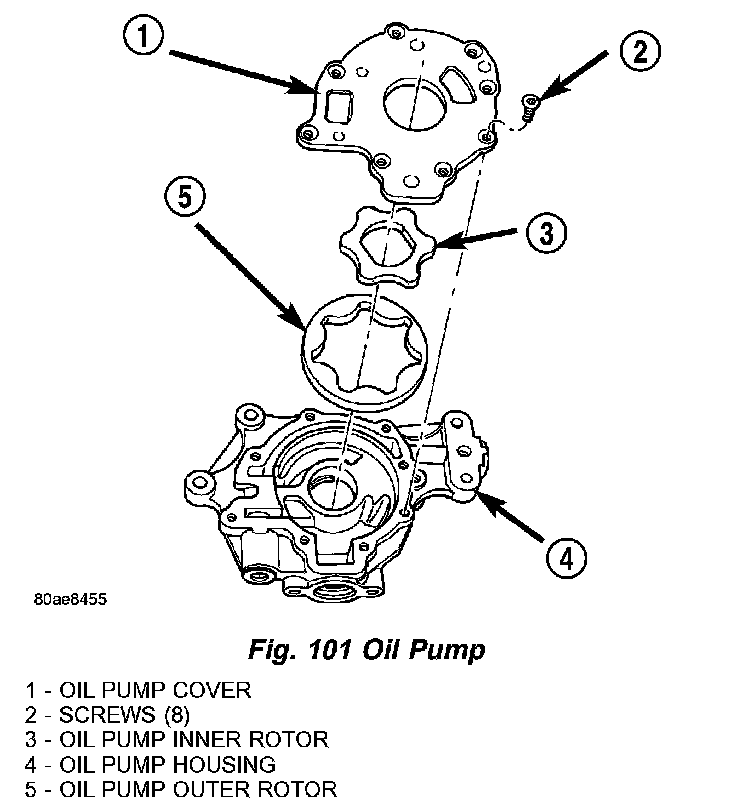 1
2
5
3
4
80ae8455

Fig. 101 Oil Pump

1 - OIL PUMP COVER
2 - SCREWS (8)
3 - OIL PUMP INNER ROTOR
4 - OIL PUMP HOUSING
5 - OIL PUMP OUTER ROTOR