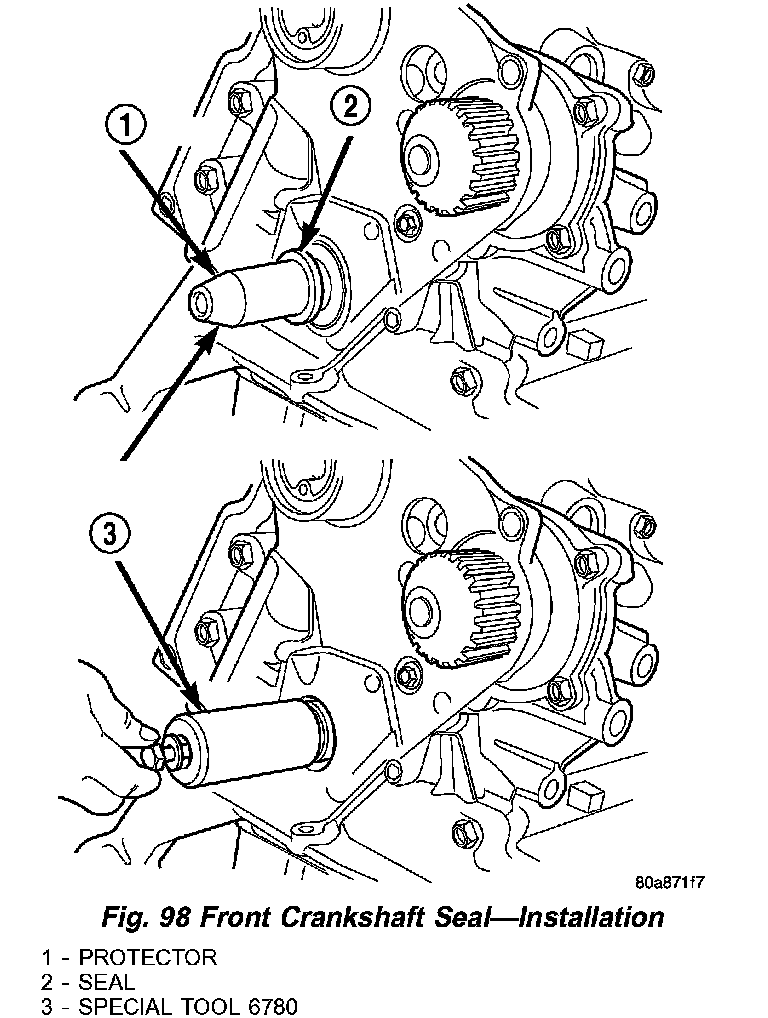 1
2
3
80a871f7
Fig. 98 Front Crankshaft Seal—Installation
1 - PROTECTOR
2 - SEAL
3 - SPECIAL TOOL 6780