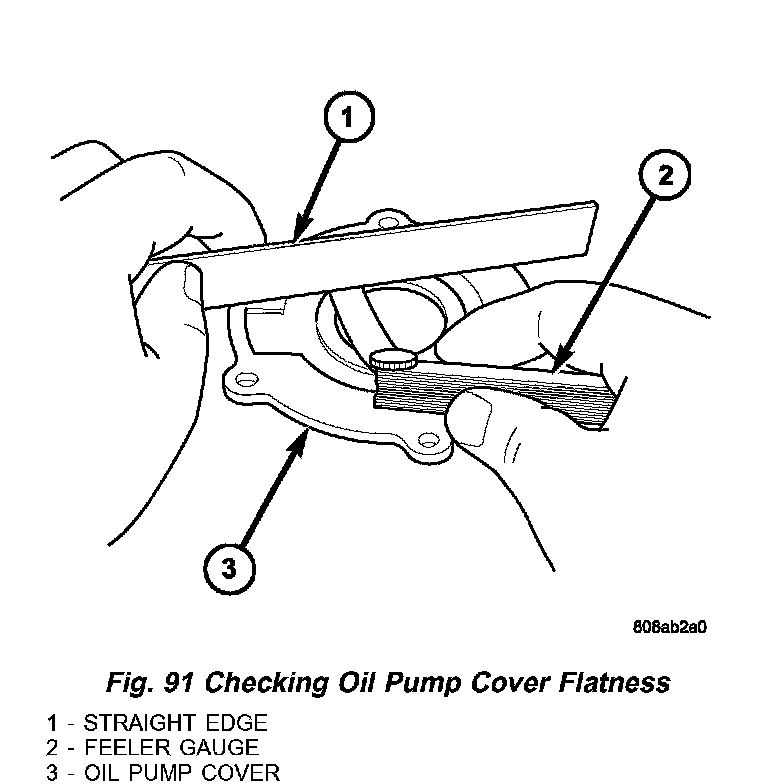 1

2

3

808ab2a0

Fig. 91 Checking Oil Pump Cover Flatness

1 - STRAIGHT EDGE
2 - FEELER GAUGE
3 - OIL PUMP COVER