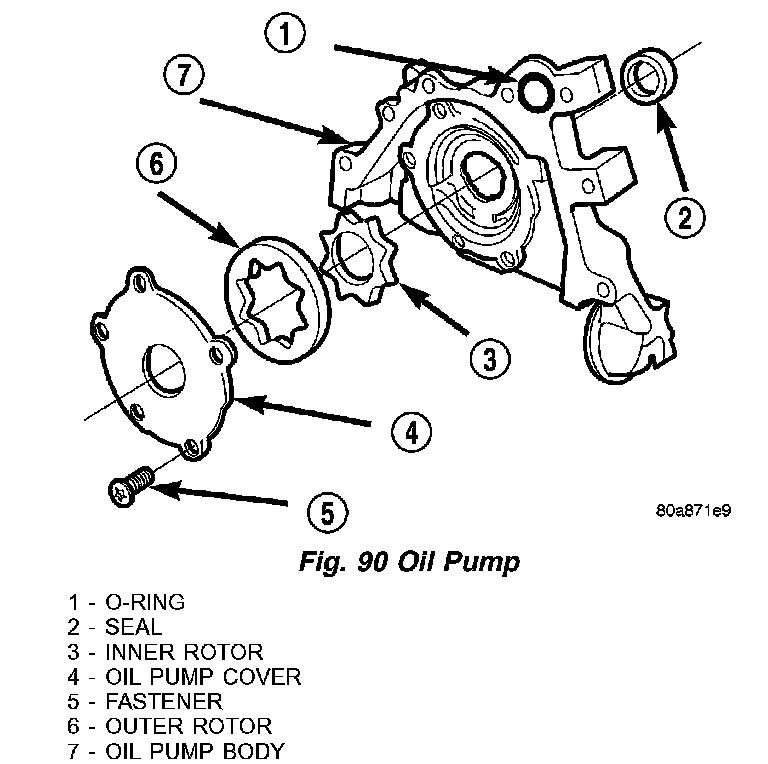 1

7

6

2

3

4

5

80a871e9

Fig. 90 Oil Pump

1 - O-RING
2 - SEAL
3 - INNER ROTOR
4 - OIL PUMP COVER
5 - FASTENER
6 - OUTER ROTOR
7 - OIL PUMP BODY