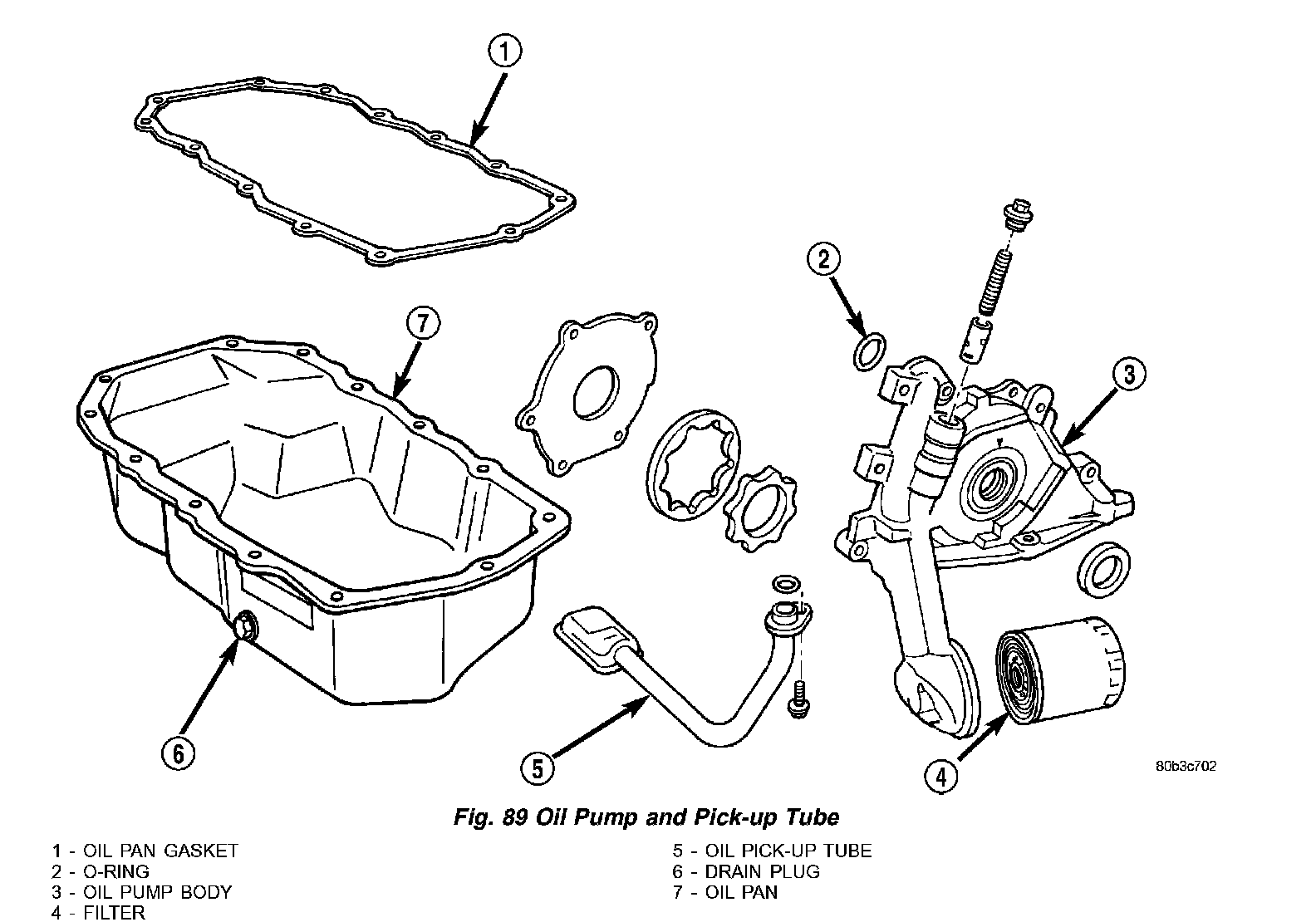 1
2
7
3
6
5
4
80b3c702

Fig. 89 Oil Pump and Pick-up Tube

1 - OIL PAN GASKET
2 - O-RING
3 - OIL PUMP BODY
4 - FILTER

5 - OIL PICK-UP TUBE
6 - DRAIN PLUG
7 - OIL PAN