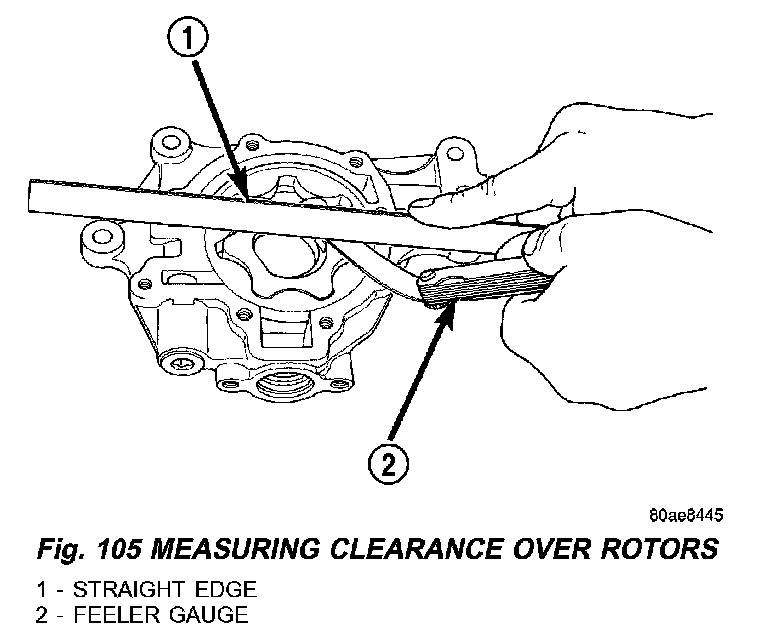 1

2

80ae8445

Fig. 105 MEASURING CLEARANCE OVER ROTORS

1 - STRAIGHT EDGE
2 - FEELER GAUGE