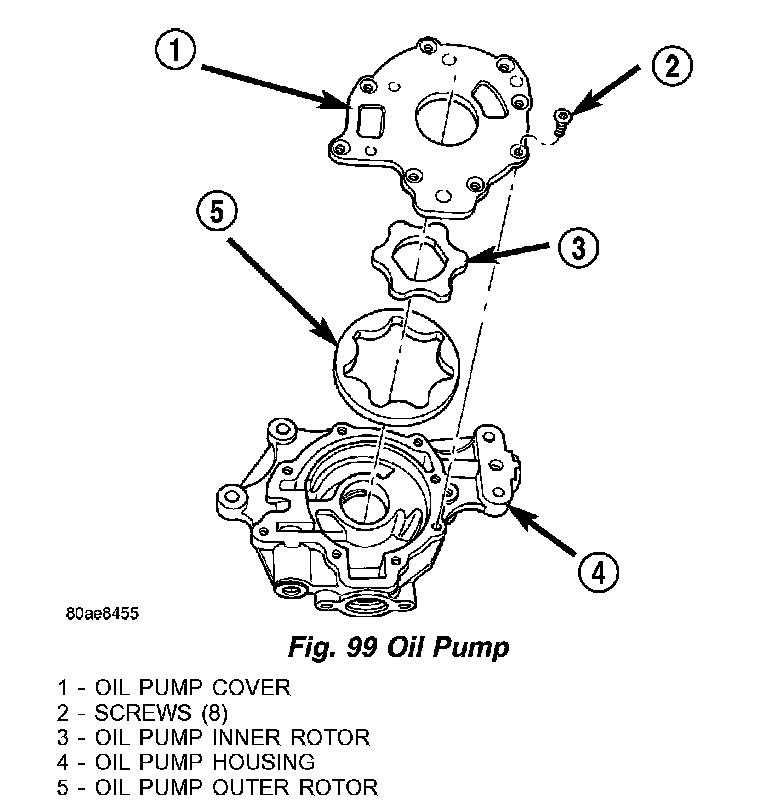 1

2

5

3

4

80ae8455

Fig. 99 Oil Pump

1 - OIL PUMP COVER
2 - SCREWS (8)
3 - OIL PUMP INNER ROTOR
4 - OIL PUMP HOUSING
5 - OIL PUMP OUTER ROTOR