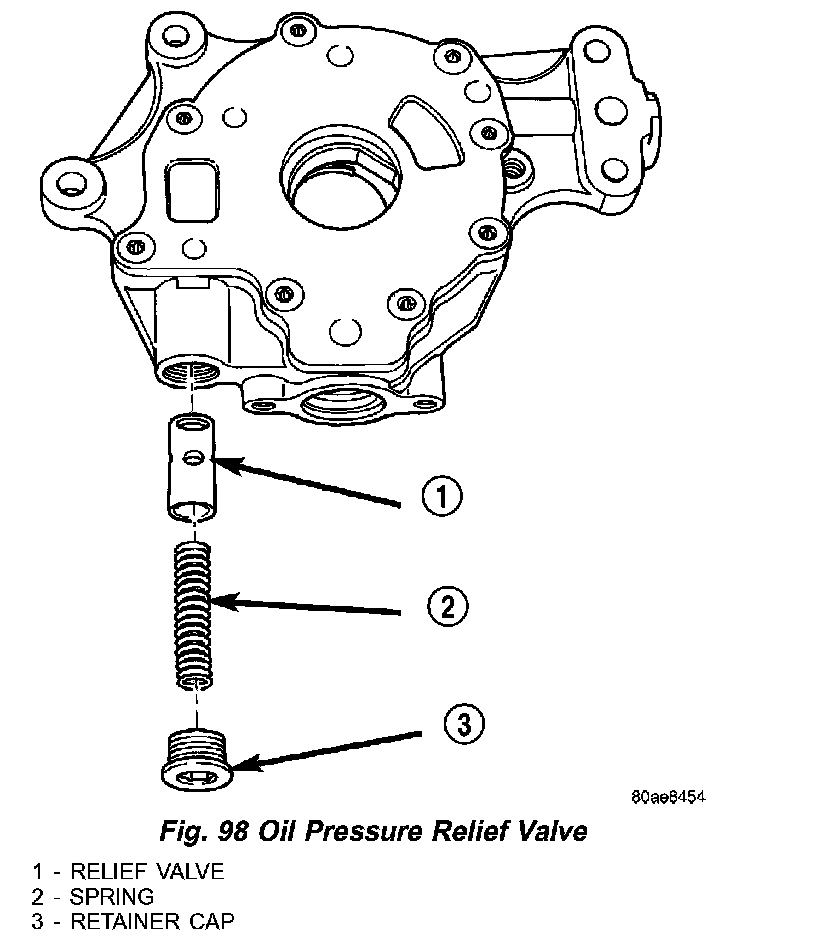 1

2

3

80ae8454

Fig. 98 Oil Pressure Relief Valve

1 - RELIEF VALVE
2 - SPRING
3 - RETAINER CAP