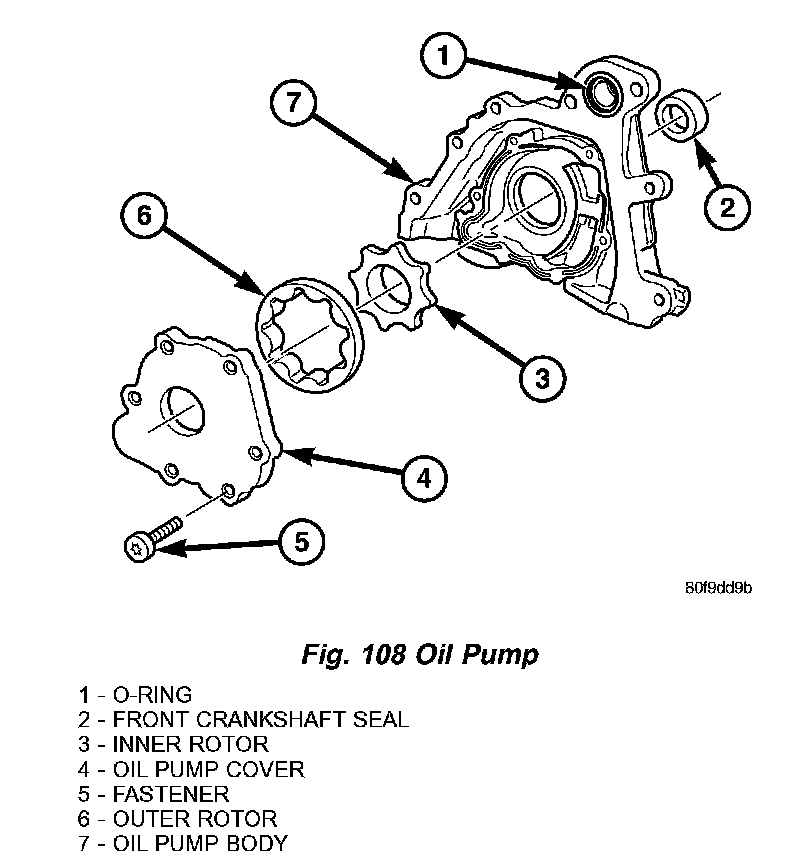 1
7
2
6
3
4
5

80f9dd9b

Fig. 108 Oil Pump

1 - O-RING
2 - FRONT CRANKSHAFT SEAL
3 - INNER ROTOR
4 - OIL PUMP COVER
5 - FASTENER
6 - OUTER ROTOR
7 - OIL PUMP BODY