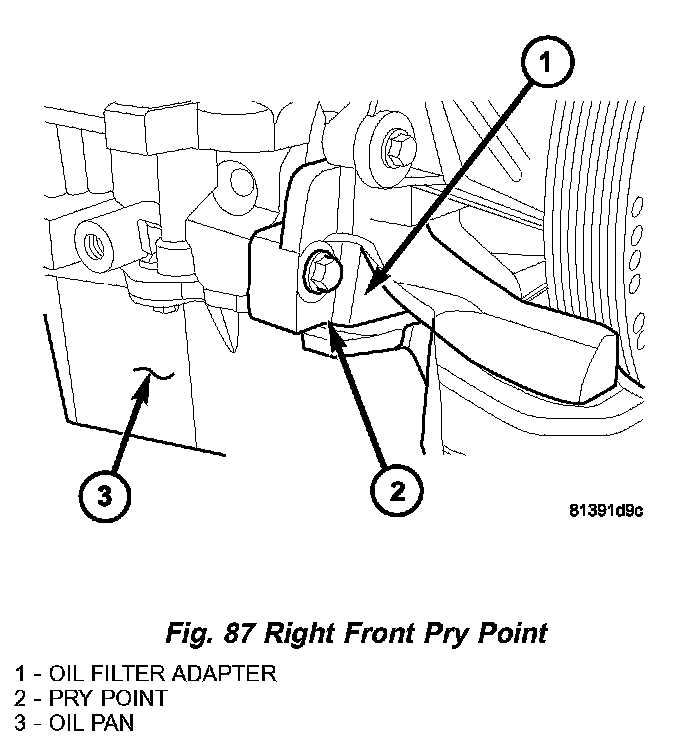 1

3

2

81391d9c

Fig. 87 Right Front Pry Point

1 - OIL FILTER ADAPTER
2 - PRY POINT
3 - OIL PAN