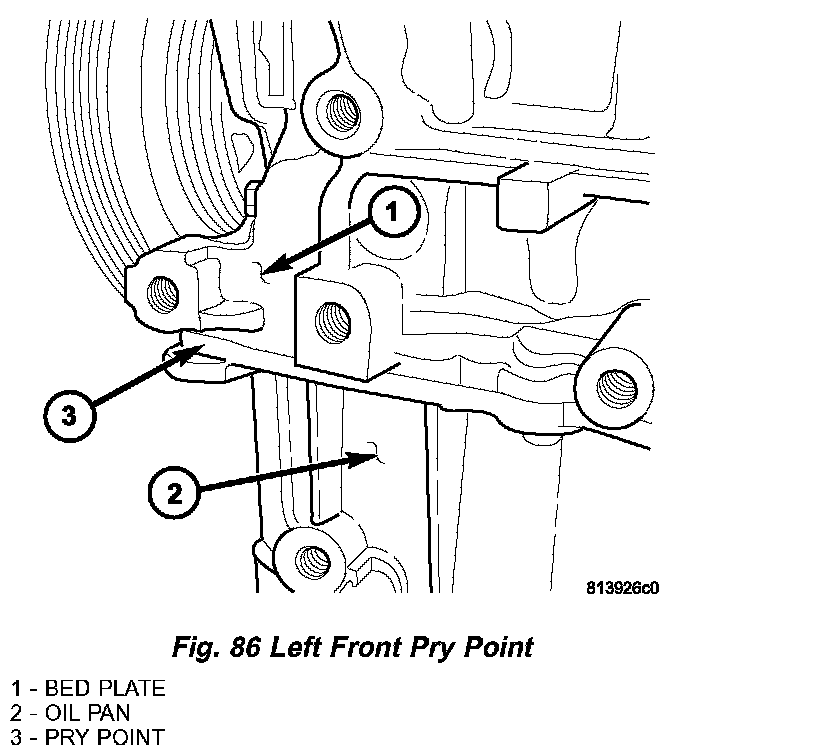 1

3

2

813926c0

Fig. 86 Left Front Pry Point

1 - BED PLATE
2 - OIL PAN
3 - PRY POINT