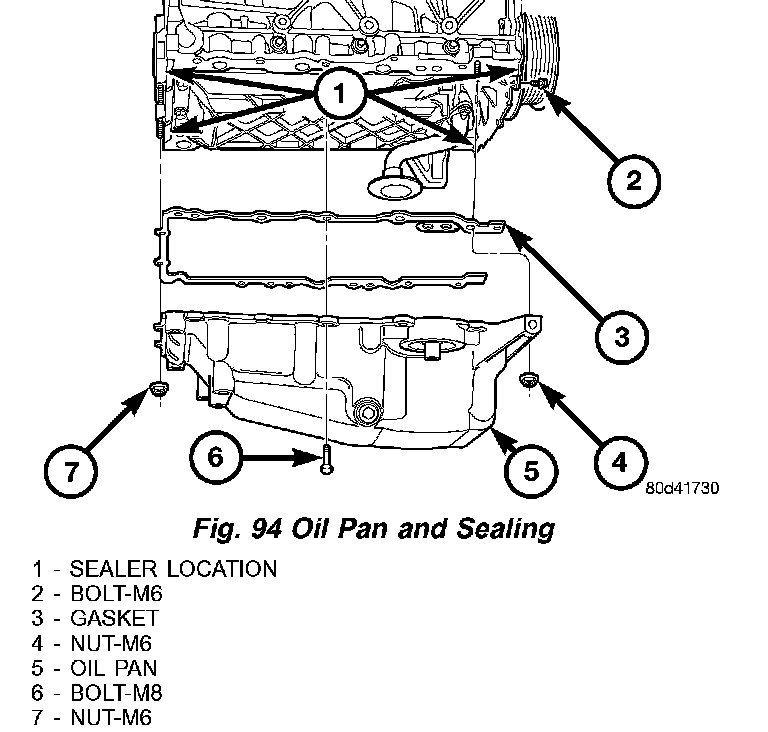 1
2
3
7
6
5
4
80d41730

Fig. 94 Oil Pan and Sealing

1 - SEALER LOCATION
2 - BOLT-M6
3 - GASKET
4 - NUT-M6
5 - OIL PAN
6 - BOLT-M8
7 - NUT-M6