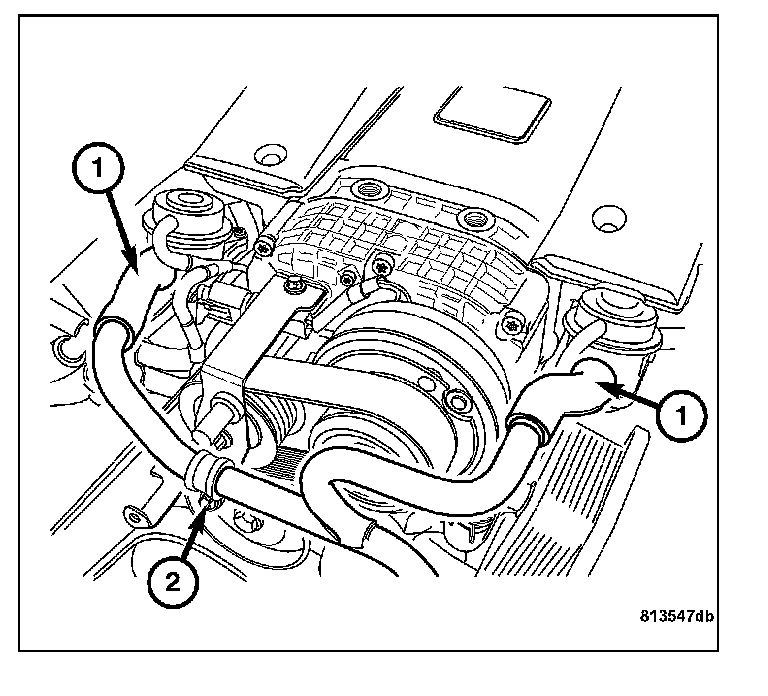 1
1
2
813547db