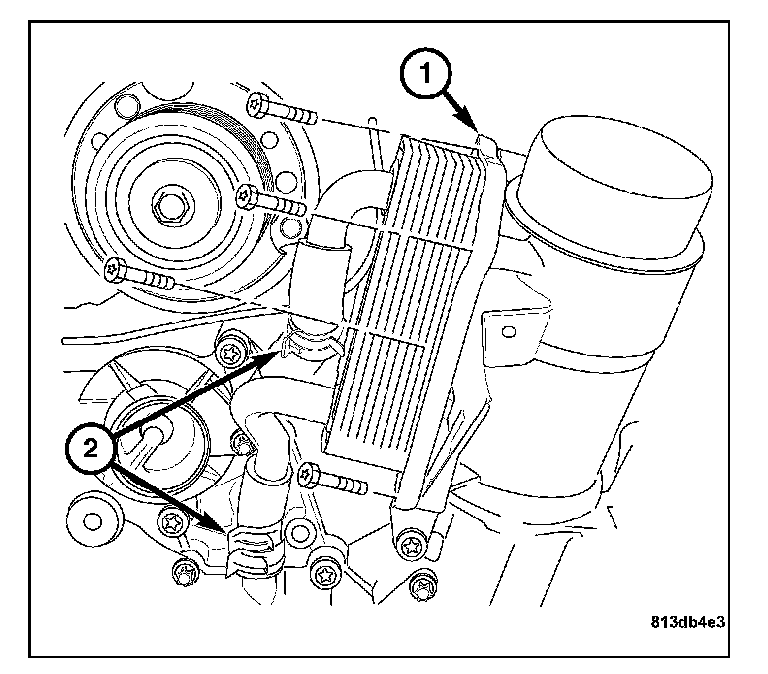 1

2

813db4e3