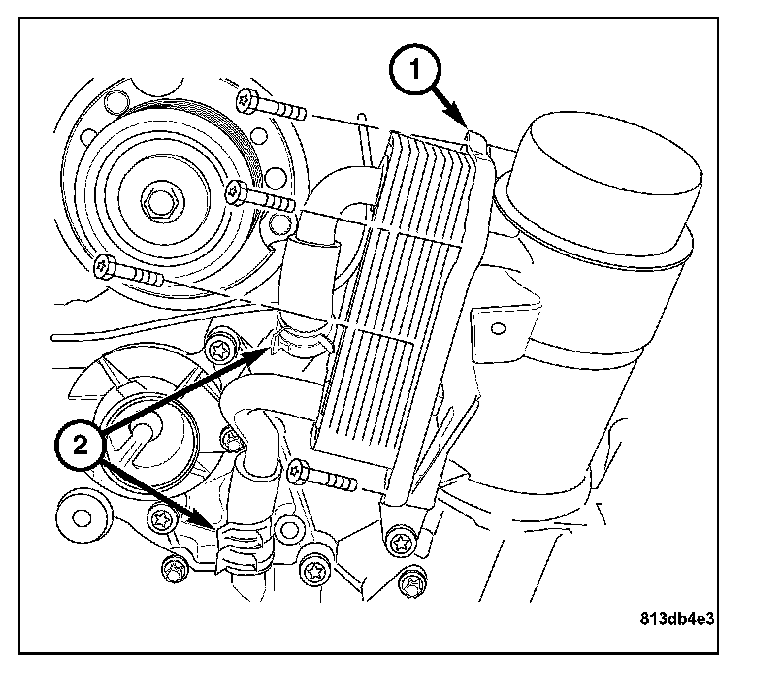 1

2

813db4e3