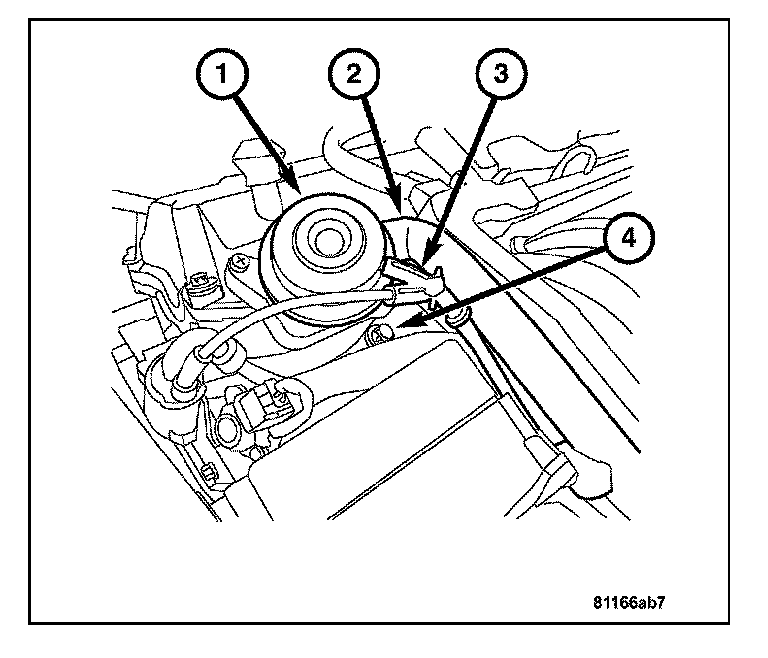 1
2
3
4
81166ab7