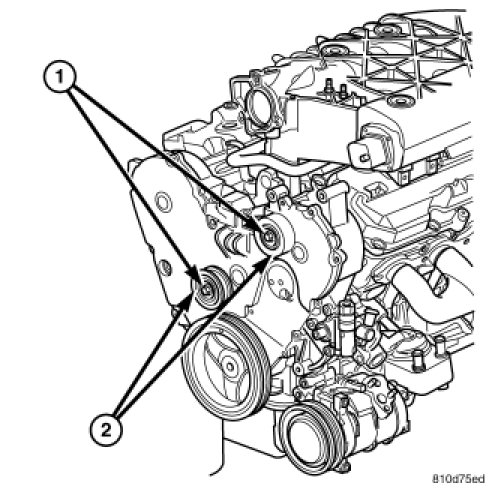 1
2
810d75ed