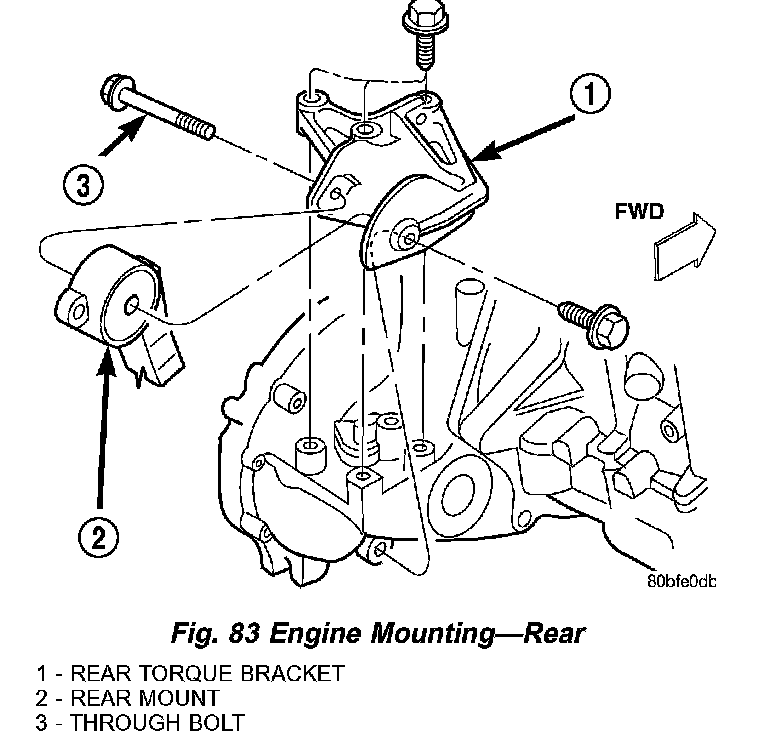 1

3

FWD

2

80bfe0db

Fig. 83 Engine Mounting—Rear

1 - REAR TORQUE BRACKET
2 - REAR MOUNT
3 - THROUGH BOLT