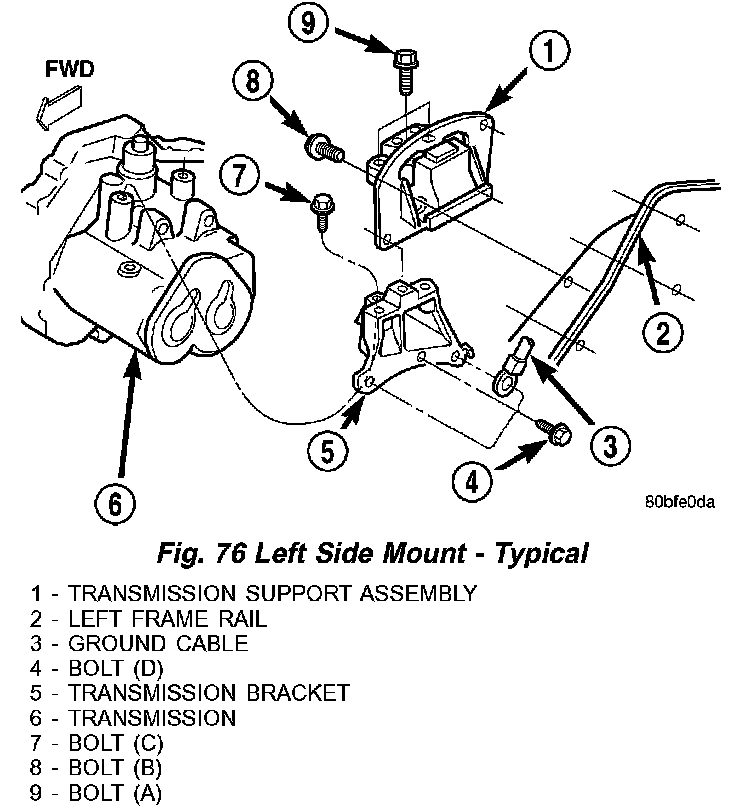 FWD

9

1

8

7

2

3

5

4

6

80bfe0da

Fig. 76 Left Side Mount - Typical

1 - TRANSMISSION SUPPORT ASSEMBLY
2 - LEFT FRAME RAIL
3 - GROUND CABLE
4 - BOLT (D)
5 - TRANSMISSION BRACKET
6 - TRANSMISSION
7 - BOLT (C)
8 - BOLT (B)
9 - BOLT (A)