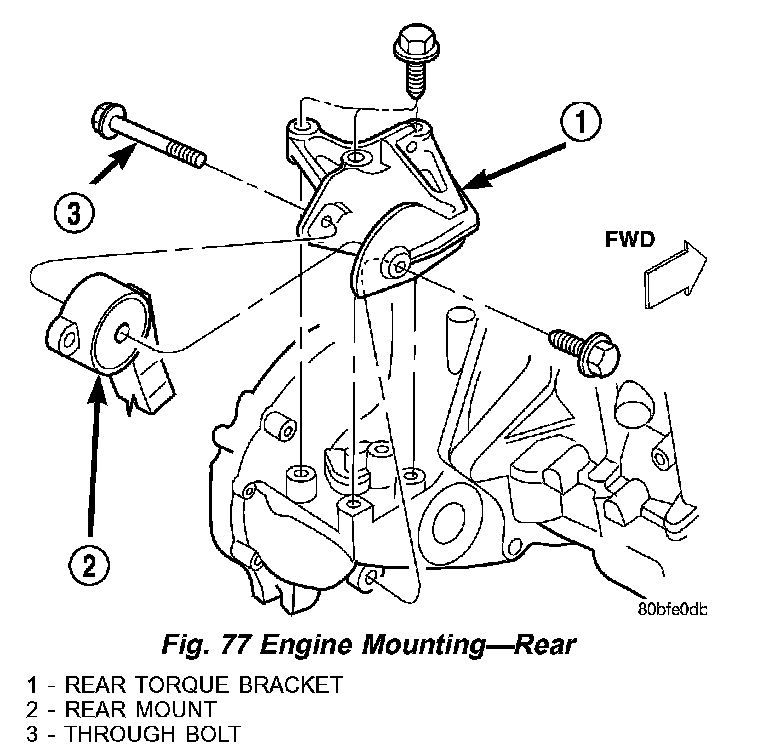 1

3

FWD

2

80bfe0db

Fig. 77 Engine Mounting—Rear

1 - REAR TORQUE BRACKET
2 - REAR MOUNT
3 - THROUGH BOLT