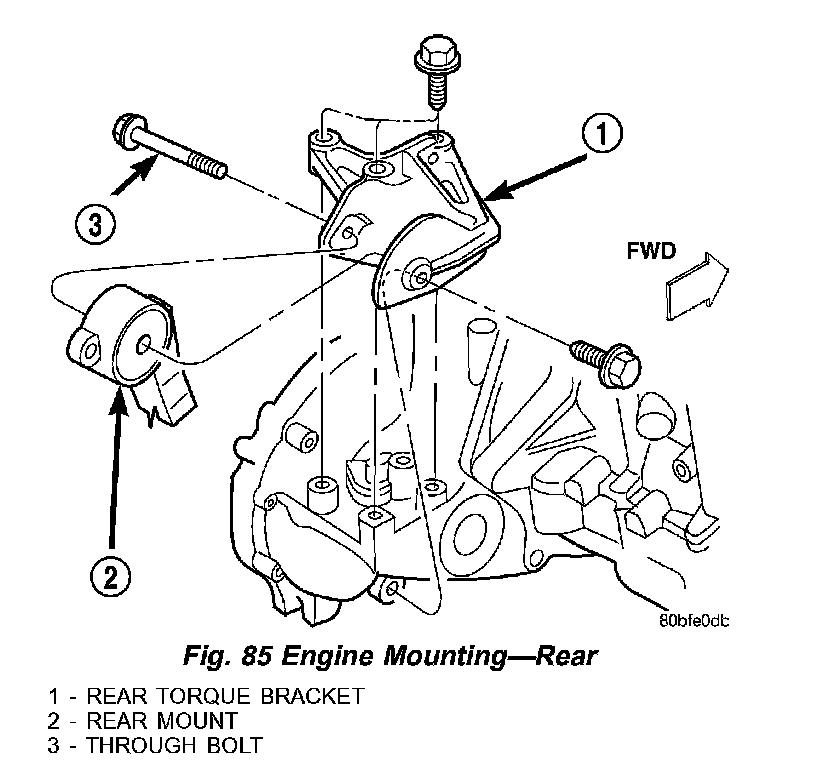 1

3

FWD

2

80bfe0db

Fig. 85 Engine Mounting—Rear

1 - REAR TORQUE BRACKET
2 - REAR MOUNT
3 - THROUGH BOLT