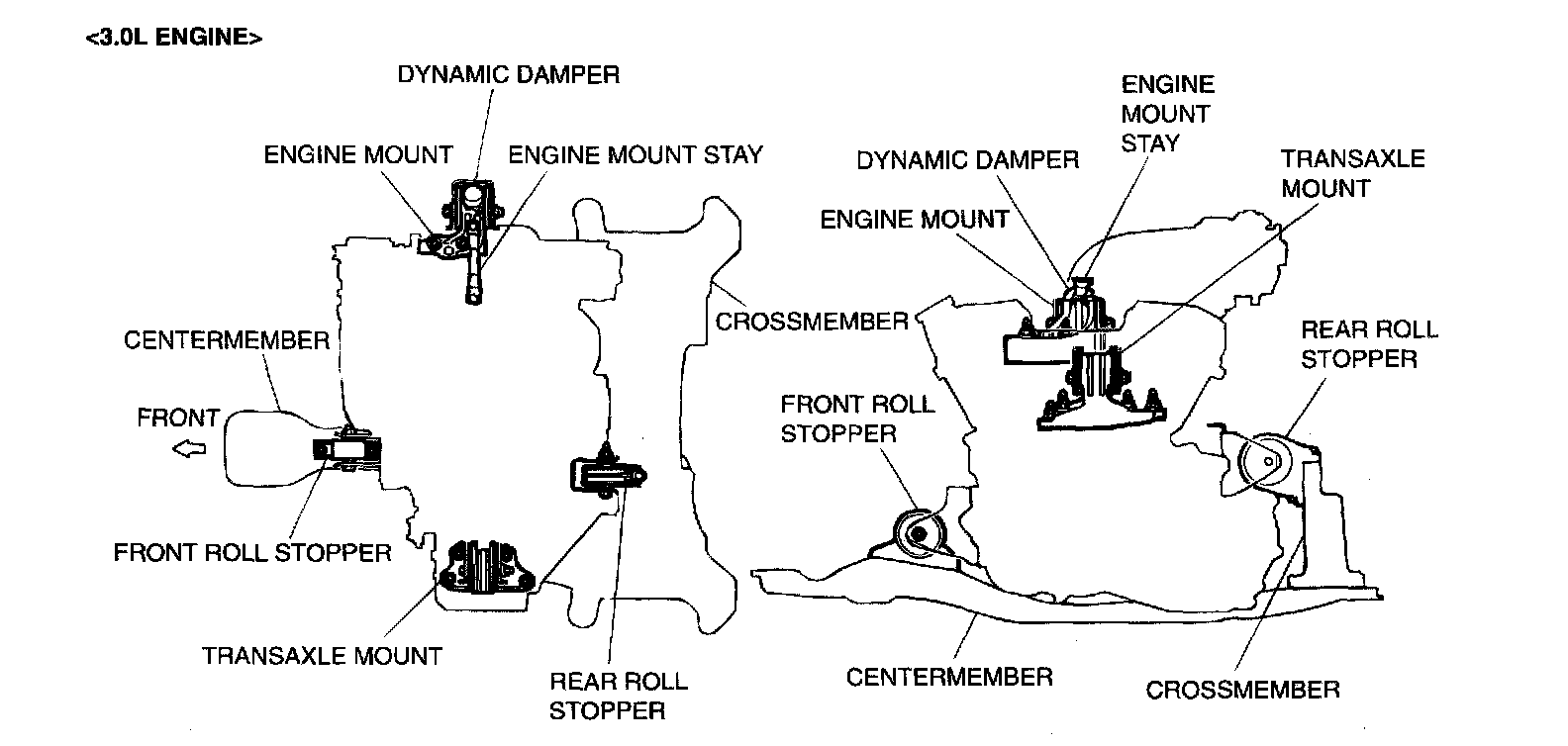 <3.0L ENGINE>

DYNAMIC DAMPER
ENGINE MOUNT
ENGINE MOUNT STAY
CROSSMEMBER
CENTERMEMBER
FRONT
FRONT ROLL STOPPER
TRANSAXLE MOUNT
REAR ROLL STOPPER

ENGINE MOUNT STAY
DYNAMIC DAMPER
TRANSAXLE MOUNT
ENGINE MOUNT
REAR ROLL STOPPER
FRONT ROLL STOPPER
CENTERMEMBER
CROSSMEMBER