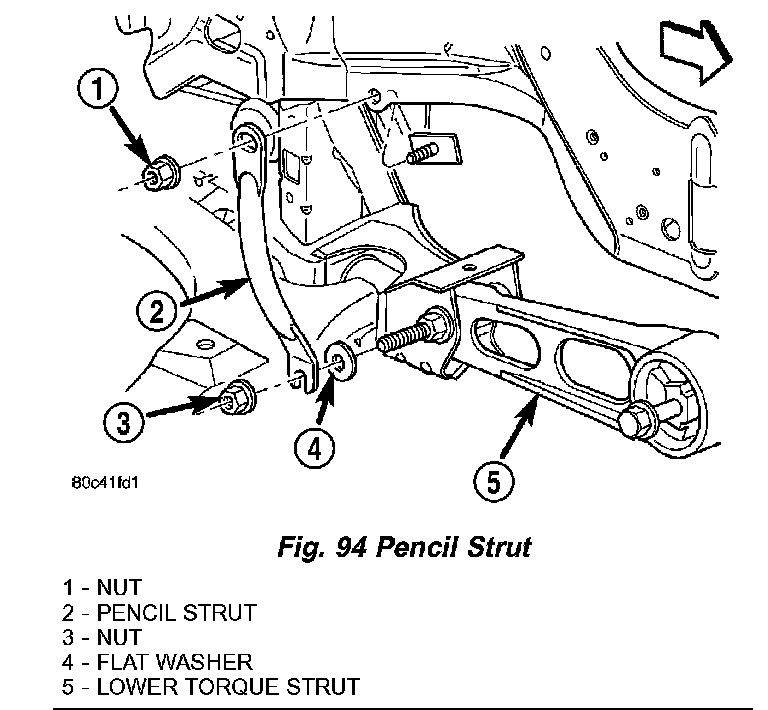 1
2
3
4
5
80c41fd1

Fig. 94 Pencil Strut

1 - NUT
2 - PENCIL STRUT
3 - NUT
4 - FLAT WASHER
5 - LOWER TORQUE STRUT