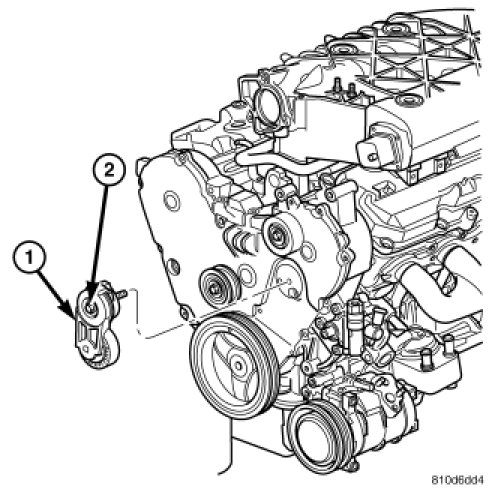 2

1

810d6dd4