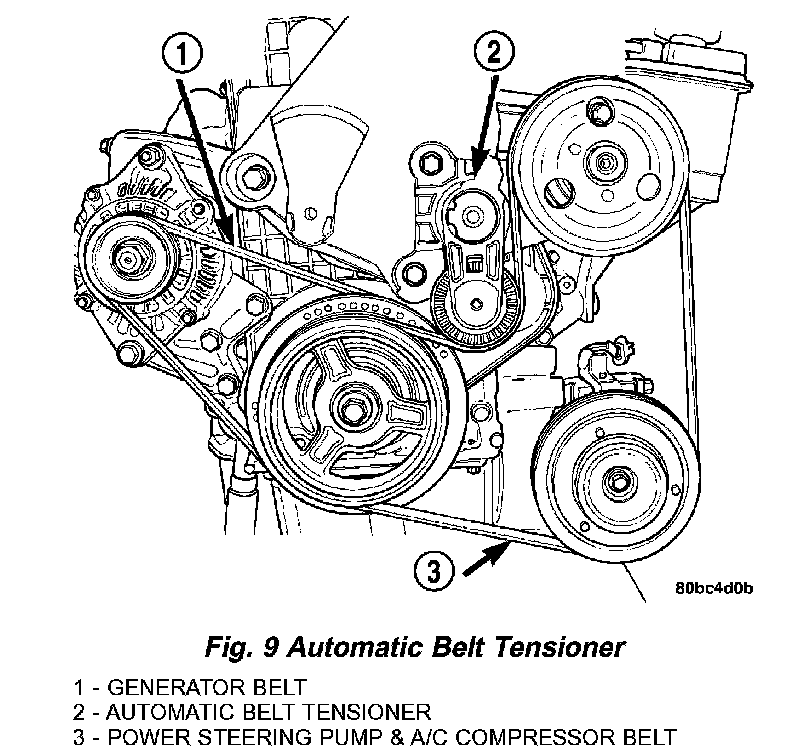 1

2

3

80bc4d0b

Fig. 9 Automatic Belt Tensioner

1 - GENERATOR BELT
2 - AUTOMATIC BELT TENSIONER
3 - POWER STEERING PUMP & A/C COMPRESSOR BELT