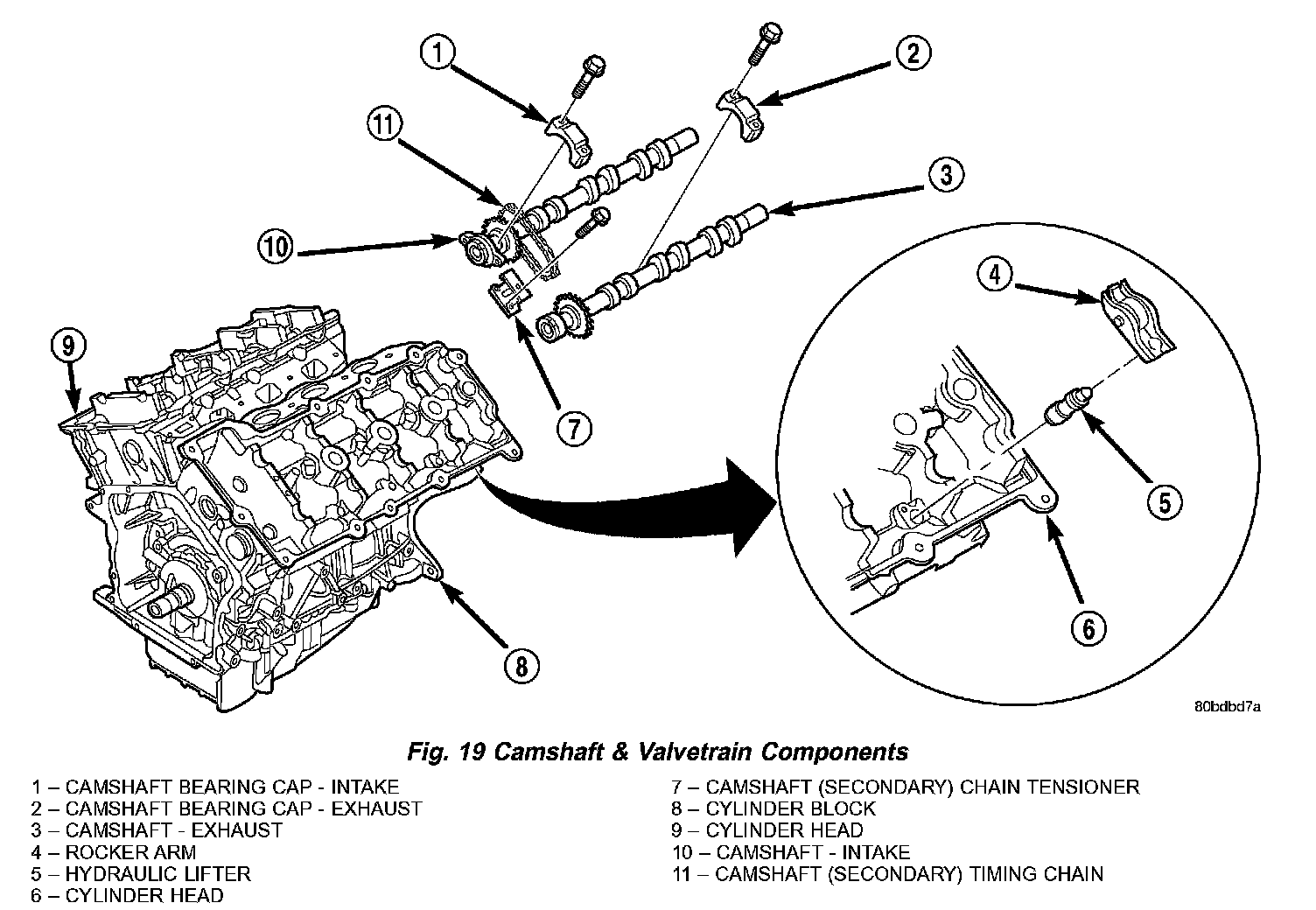 1
2
11
3
10
4
9
7
5
6
8
80bdbd7a

Fig. 19 Camshaft & Valvetrain Components

1 – CAMSHAFT BEARING CAP - INTAKE
2 – CAMSHAFT BEARING CAP - EXHAUST
3 – CAMSHAFT - EXHAUST
4 – ROCKER ARM
5 – HYDRAULIC LIFTER
6 – CYLINDER HEAD

7 – CAMSHAFT (SECONDARY) CHAIN TENSIONER
8 – CYLINDER BLOCK
9 – CYLINDER HEAD
10 – CAMSHAFT - INTAKE
11 – CAMSHAFT (SECONDARY) TIMING CHAIN