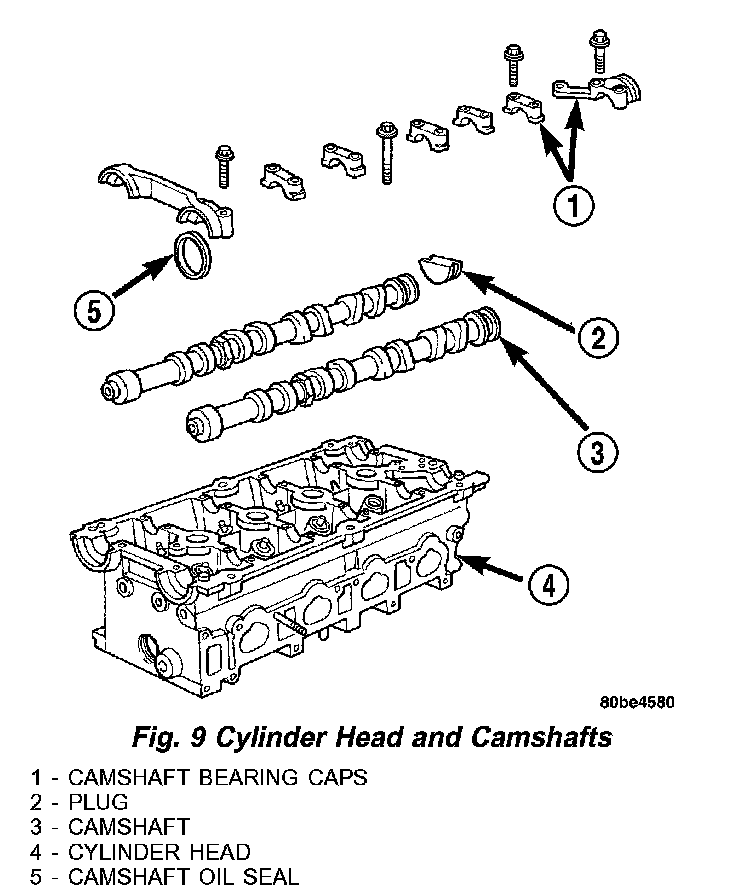 1

5

2

3

4

80be4580

Fig. 9 Cylinder Head and Camshafts

1 - CAMSHAFT BEARING CAPS
2 - PLUG
3 - CAMSHAFT
4 - CYLINDER HEAD
5 - CAMSHAFT OIL SEAL