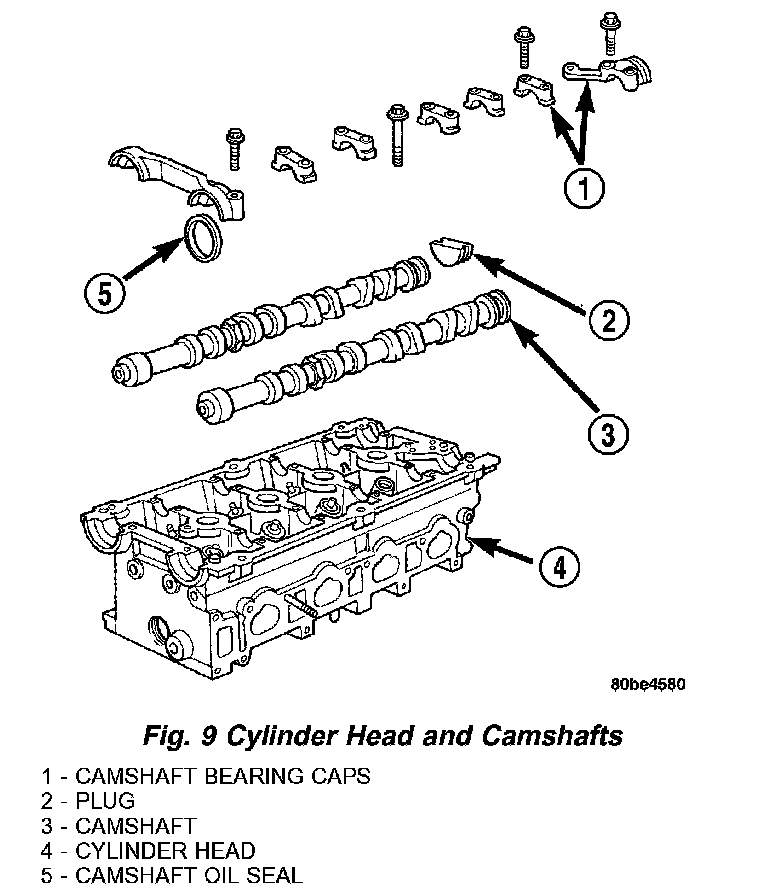 1

5

2

3

4

80be4580

Fig. 9 Cylinder Head and Camshafts

1 - CAMSHAFT BEARING CAPS
2 - PLUG
3 - CAMSHAFT
4 - CYLINDER HEAD
5 - CAMSHAFT OIL SEAL