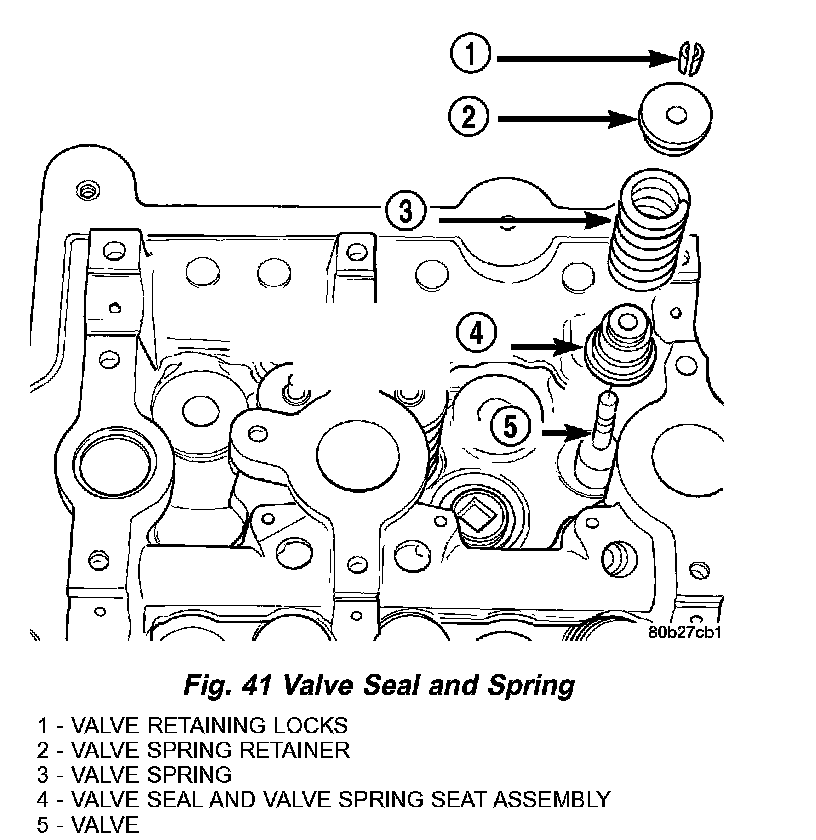 1
2
3
4
5
80b27cb1

Fig. 41 Valve Seal and Spring

1 - VALVE RETAINING LOCKS
2 - VALVE SPRING RETAINER
3 - VALVE SPRING
4 - VALVE SEAL AND VALVE SPRING SEAT ASSEMBLY
5 - VALVE