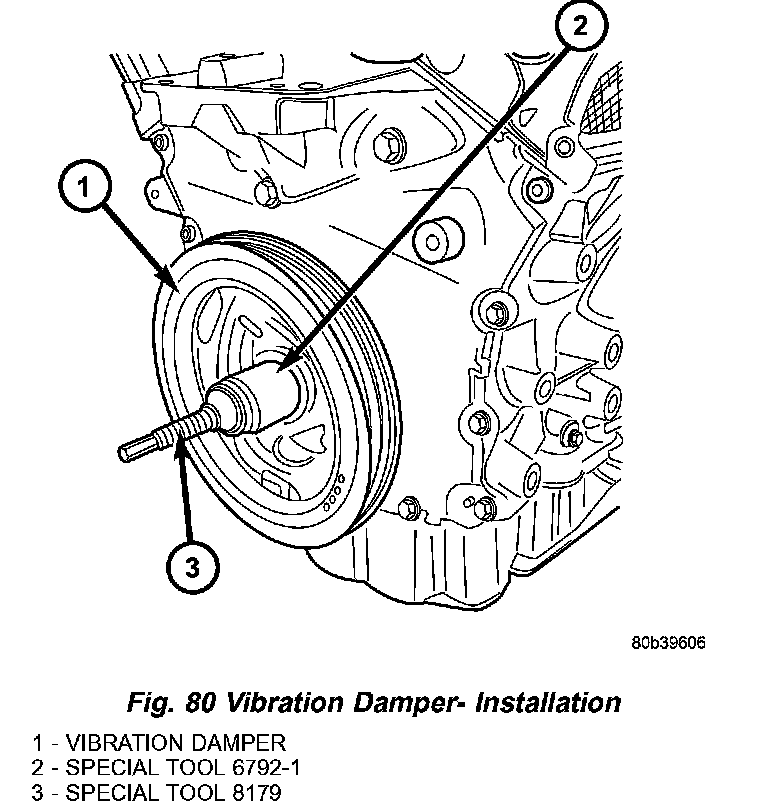 2

1

3

80b39606

Fig. 80 Vibration Damper- Installation

1 - VIBRATION DAMPER
2 - SPECIAL TOOL 6792-1
3 - SPECIAL TOOL 8179