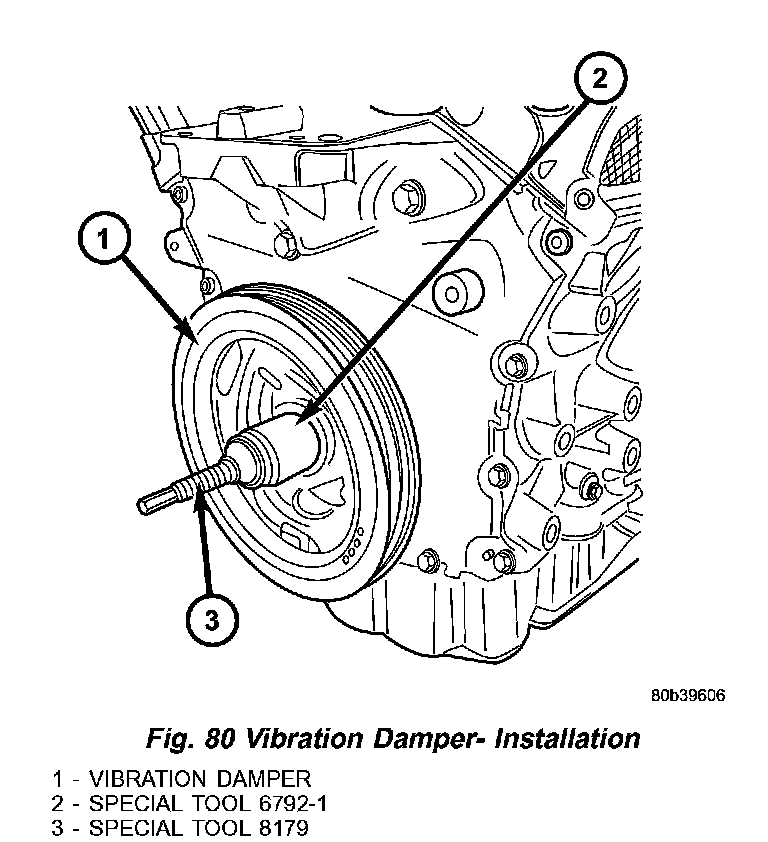 2

1

3

80b39606

Fig. 80 Vibration Damper- Installation

1 - VIBRATION DAMPER
2 - SPECIAL TOOL 6792-1
3 - SPECIAL TOOL 8179